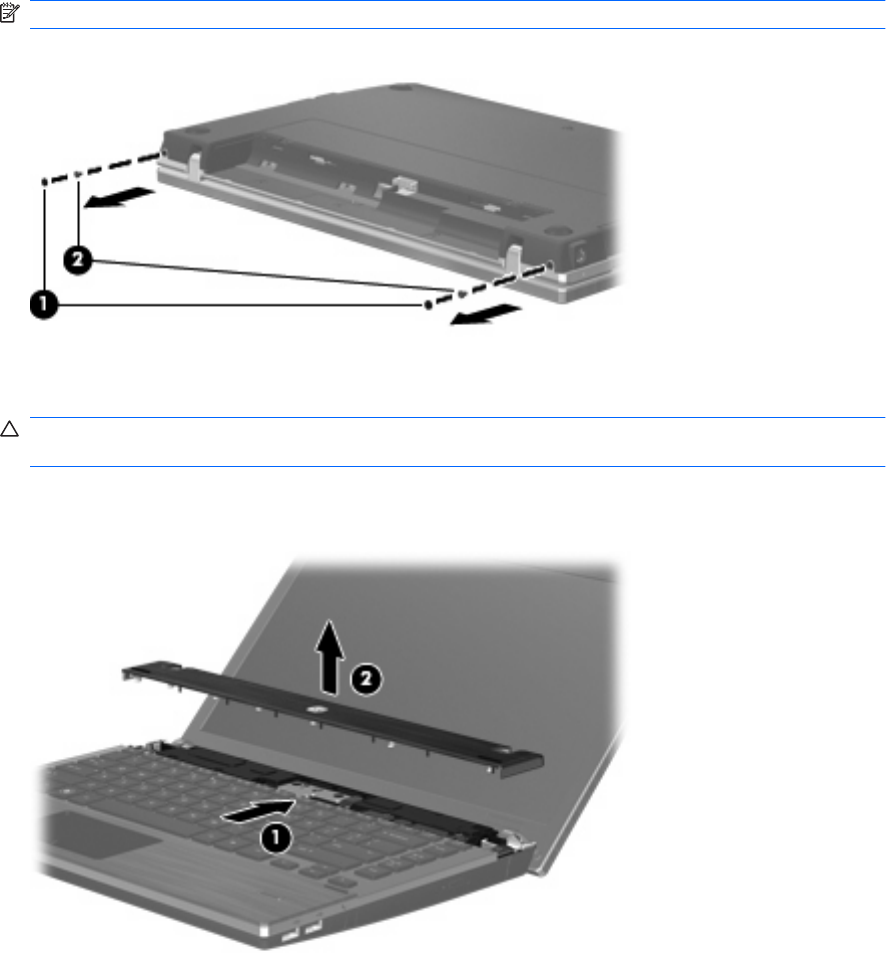 2

1

2

1