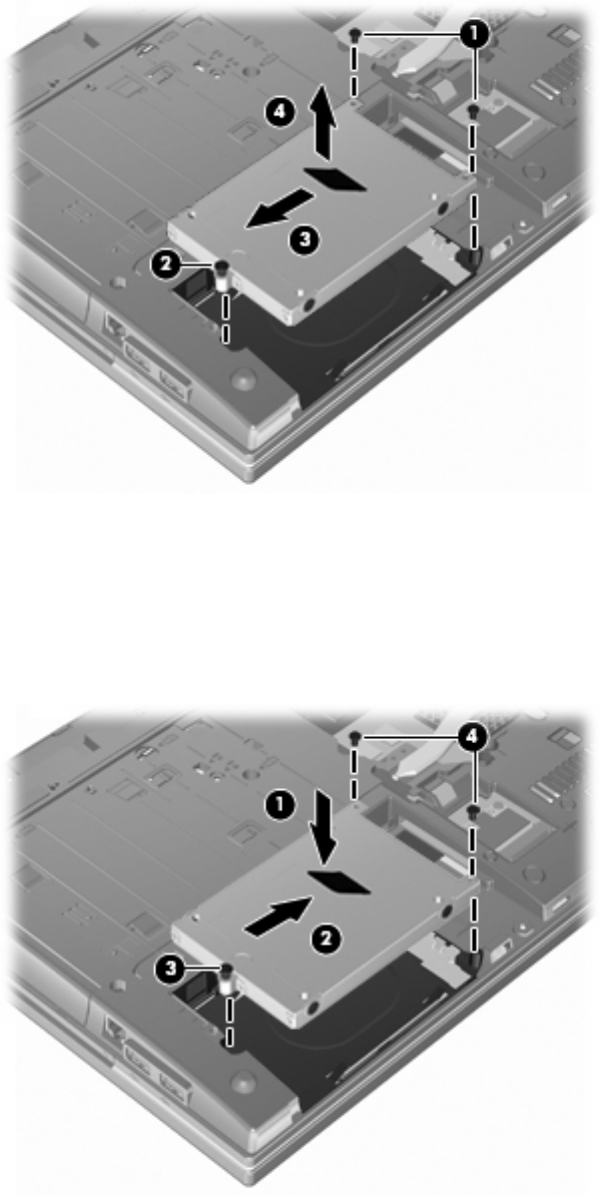 1
4
3
2

4
1
2
3