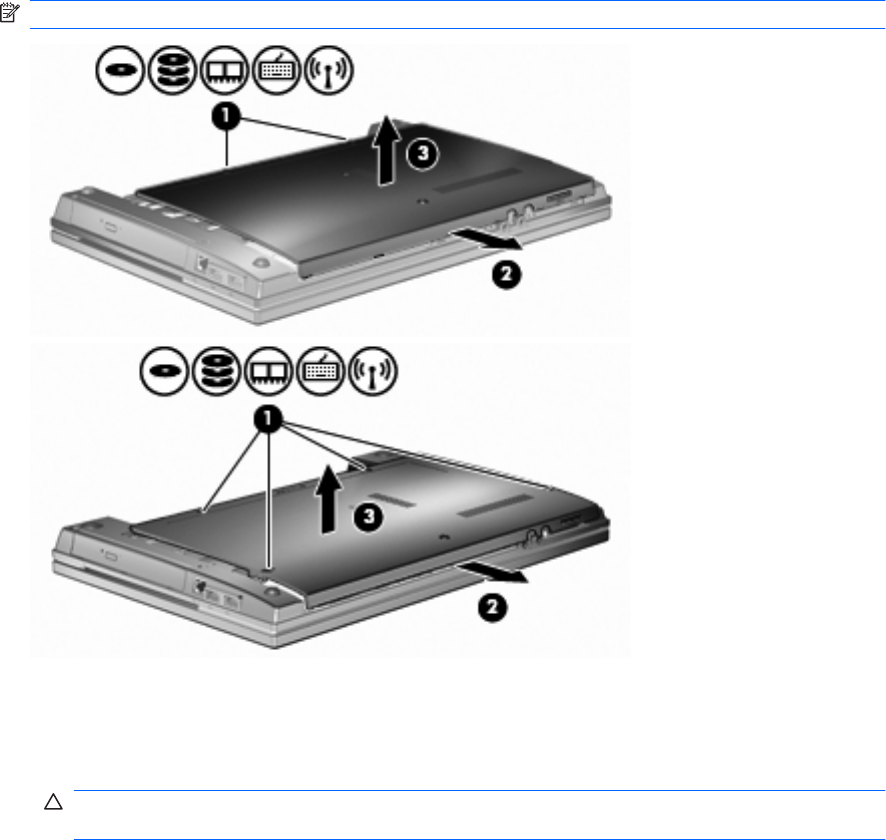 1
3
2
1
3
2