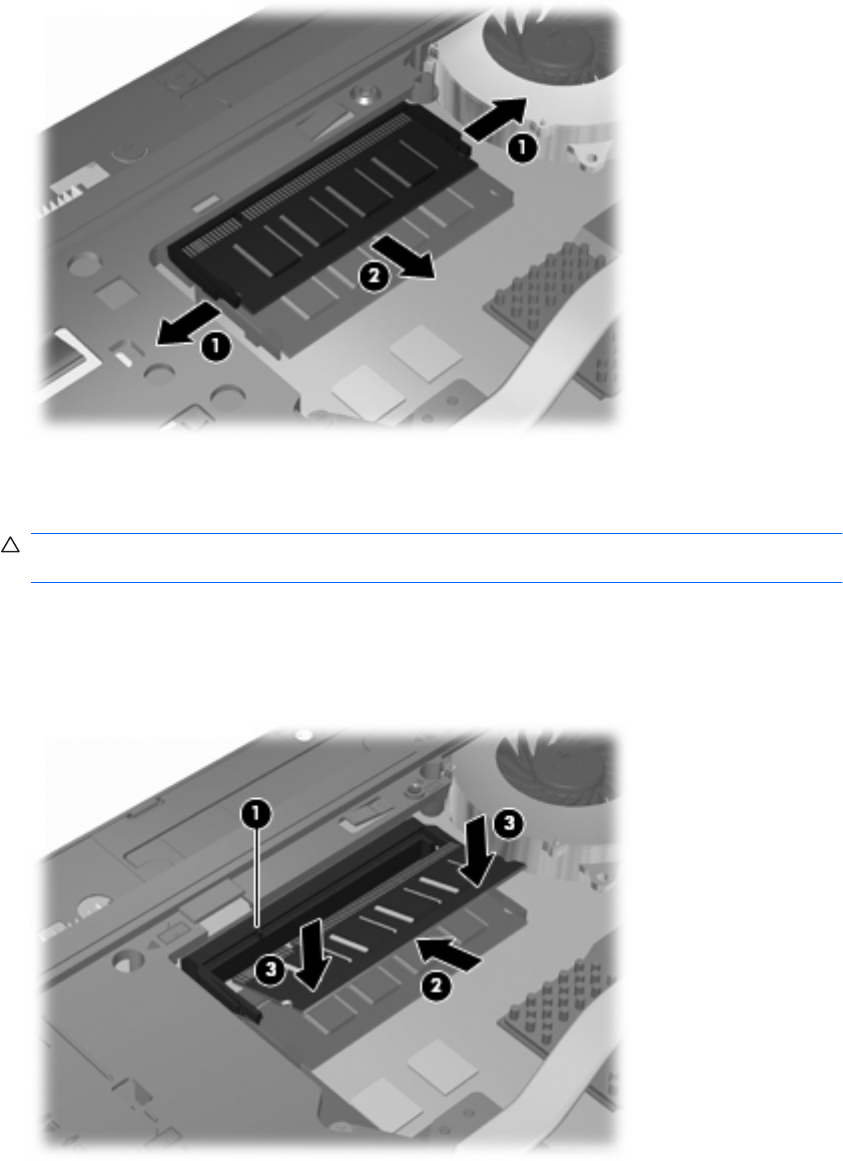 1

2

1

1

3

3

2