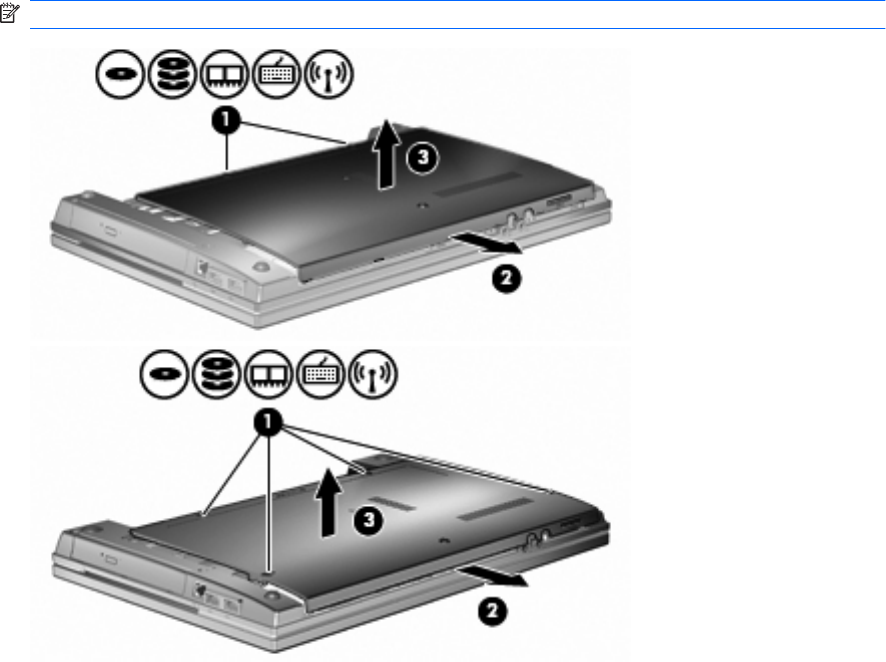 1
3
2
1
3
2