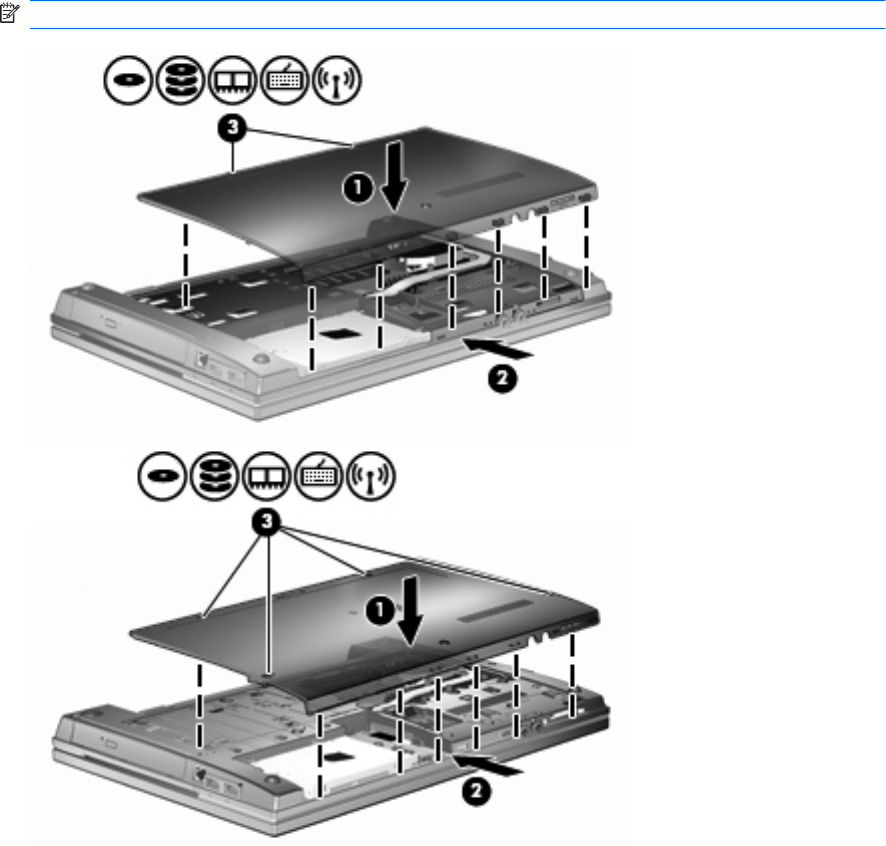 3

1

2

3

1

2