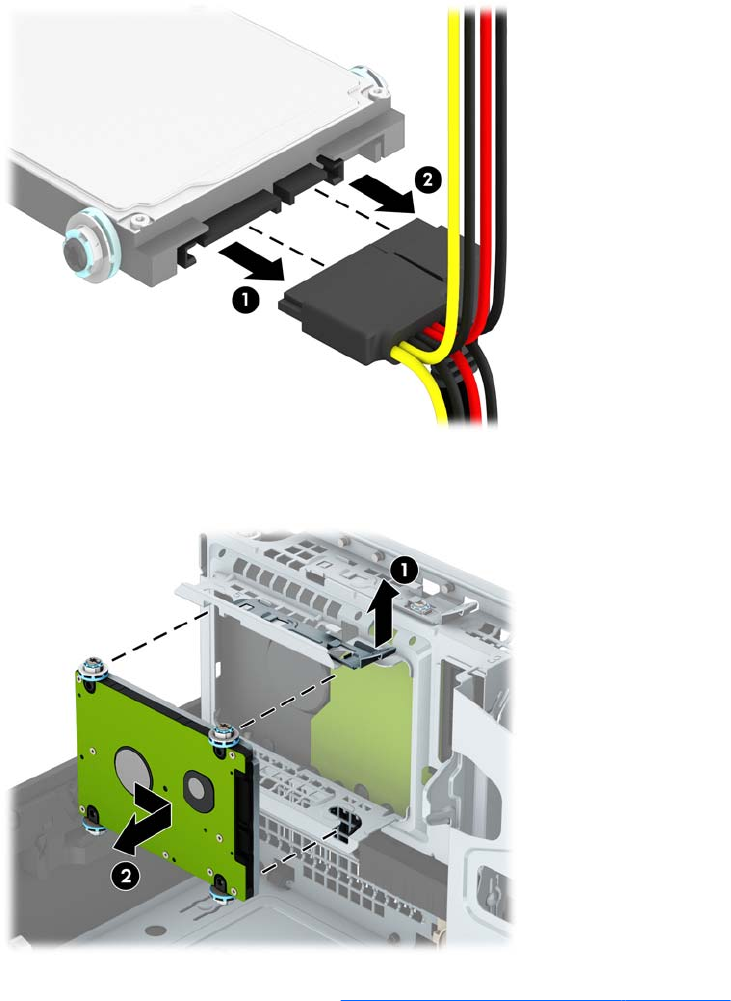 2
1
1
2