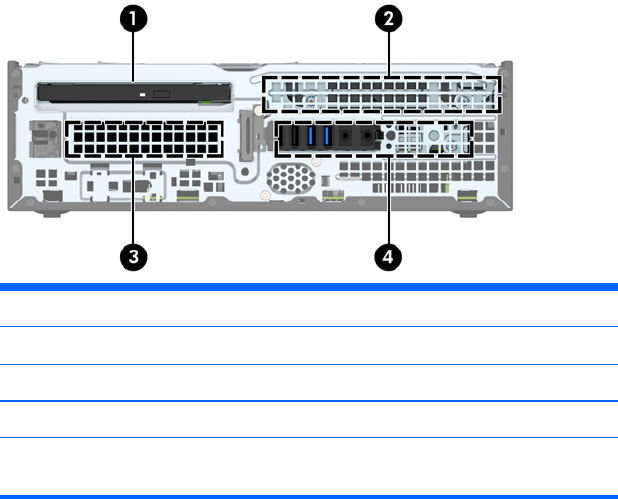 1
2
3
4