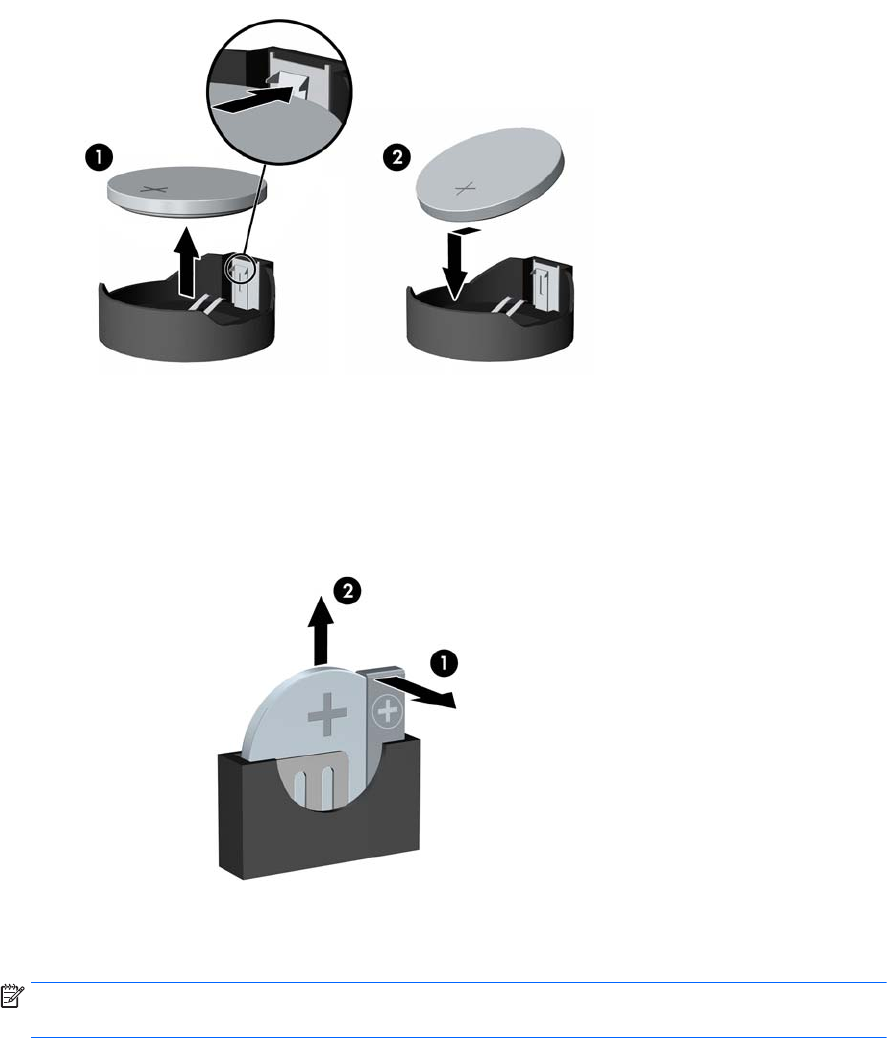 1

2

2

1