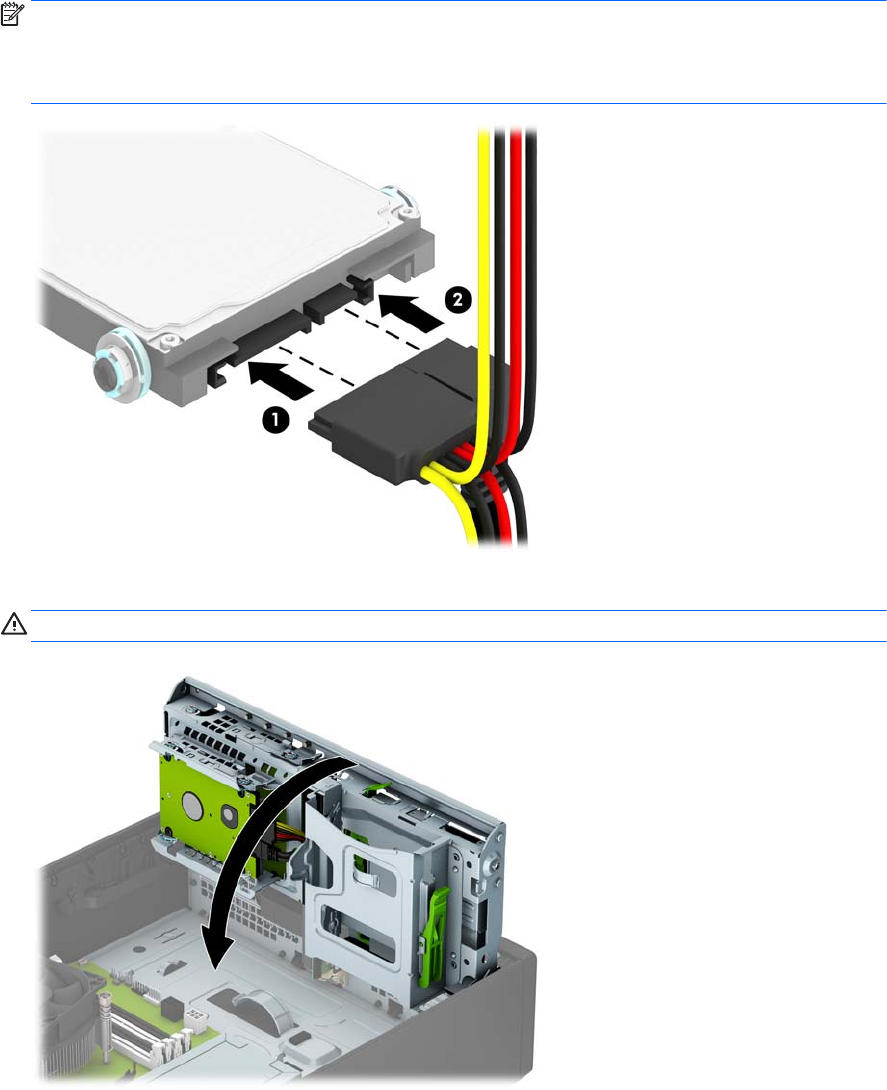 1

2