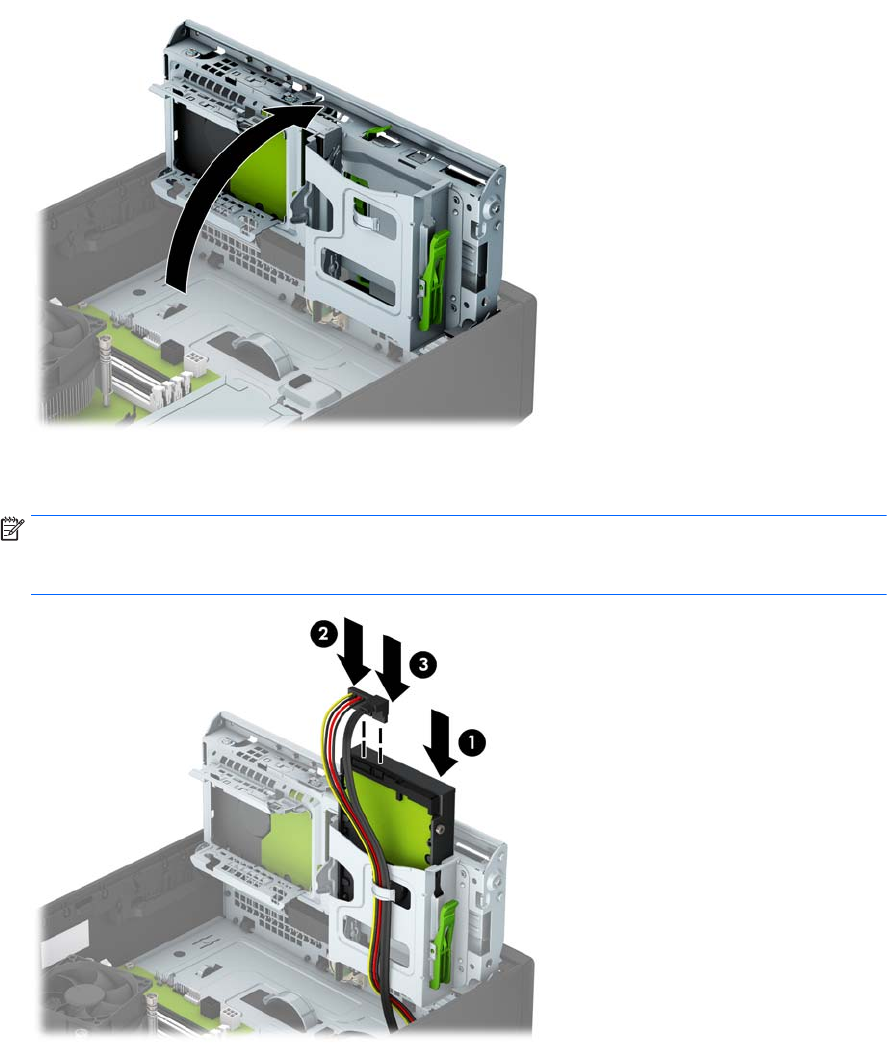 2

3

1