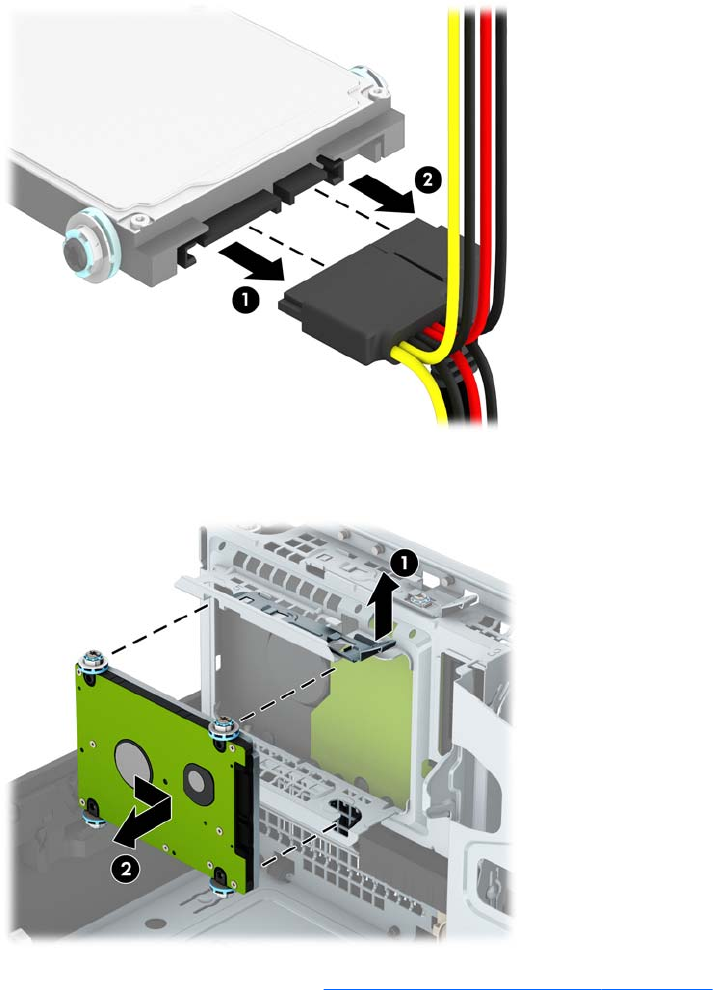 2
1
1
2