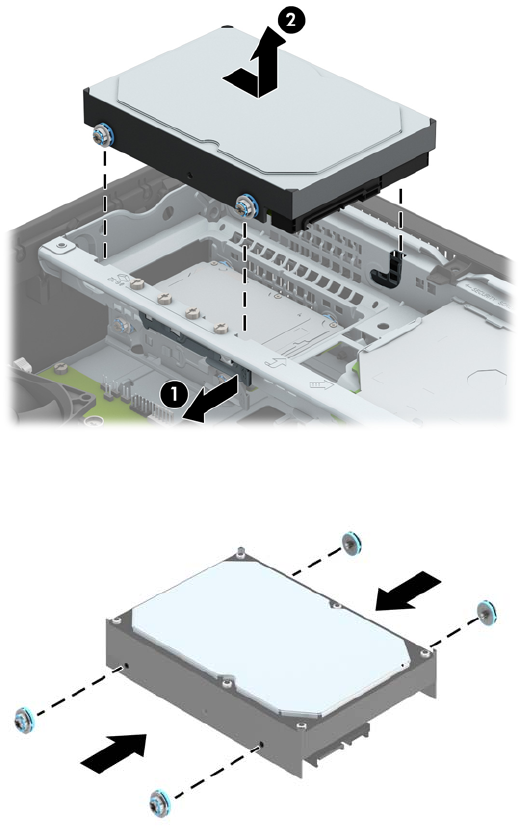 2

1