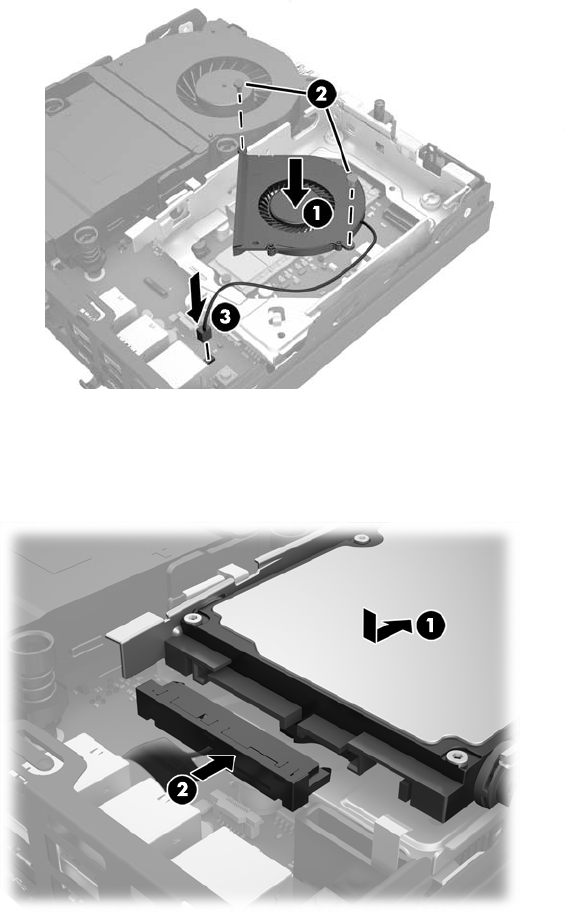 2
1
3

1
2