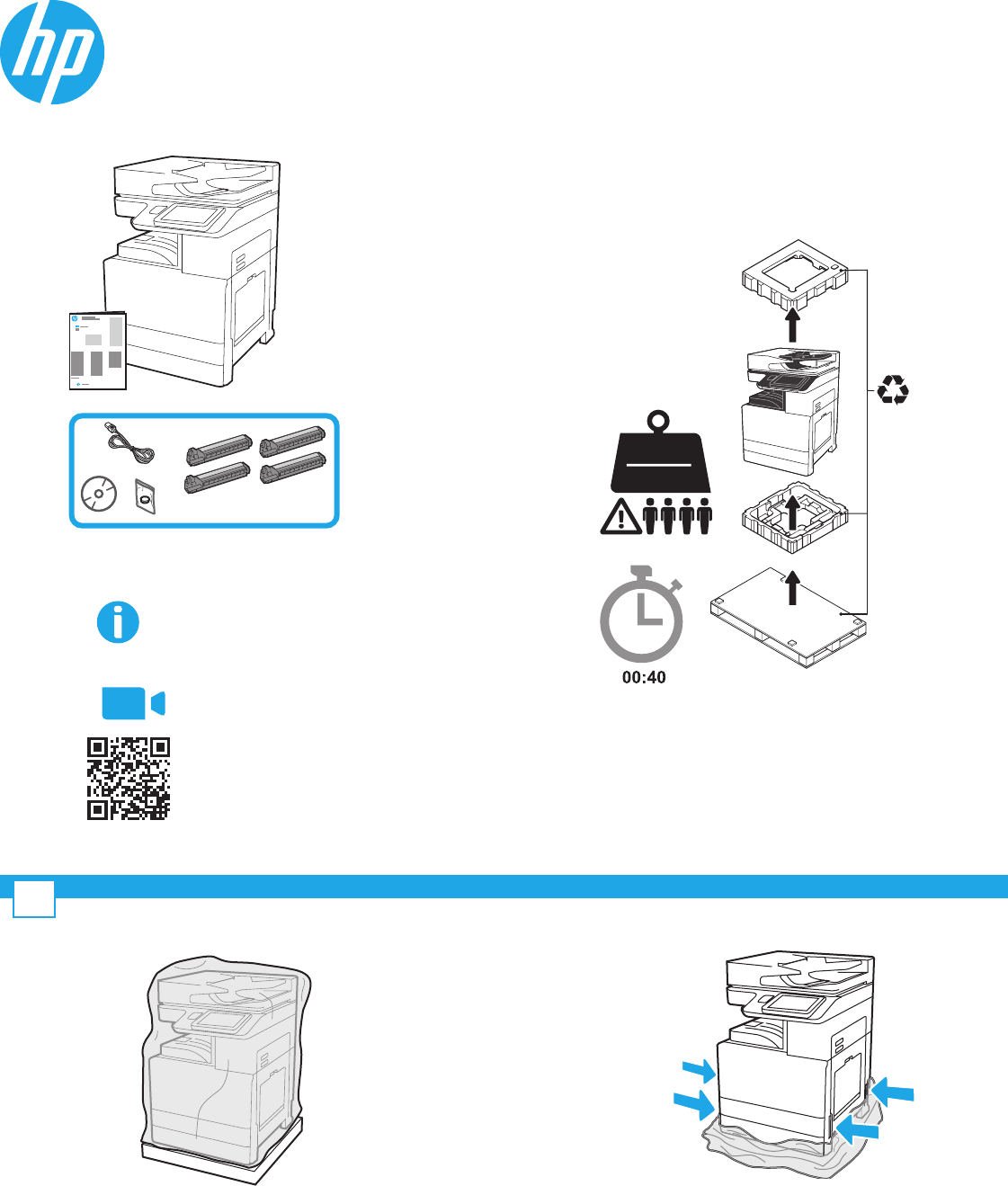 hp

00:40