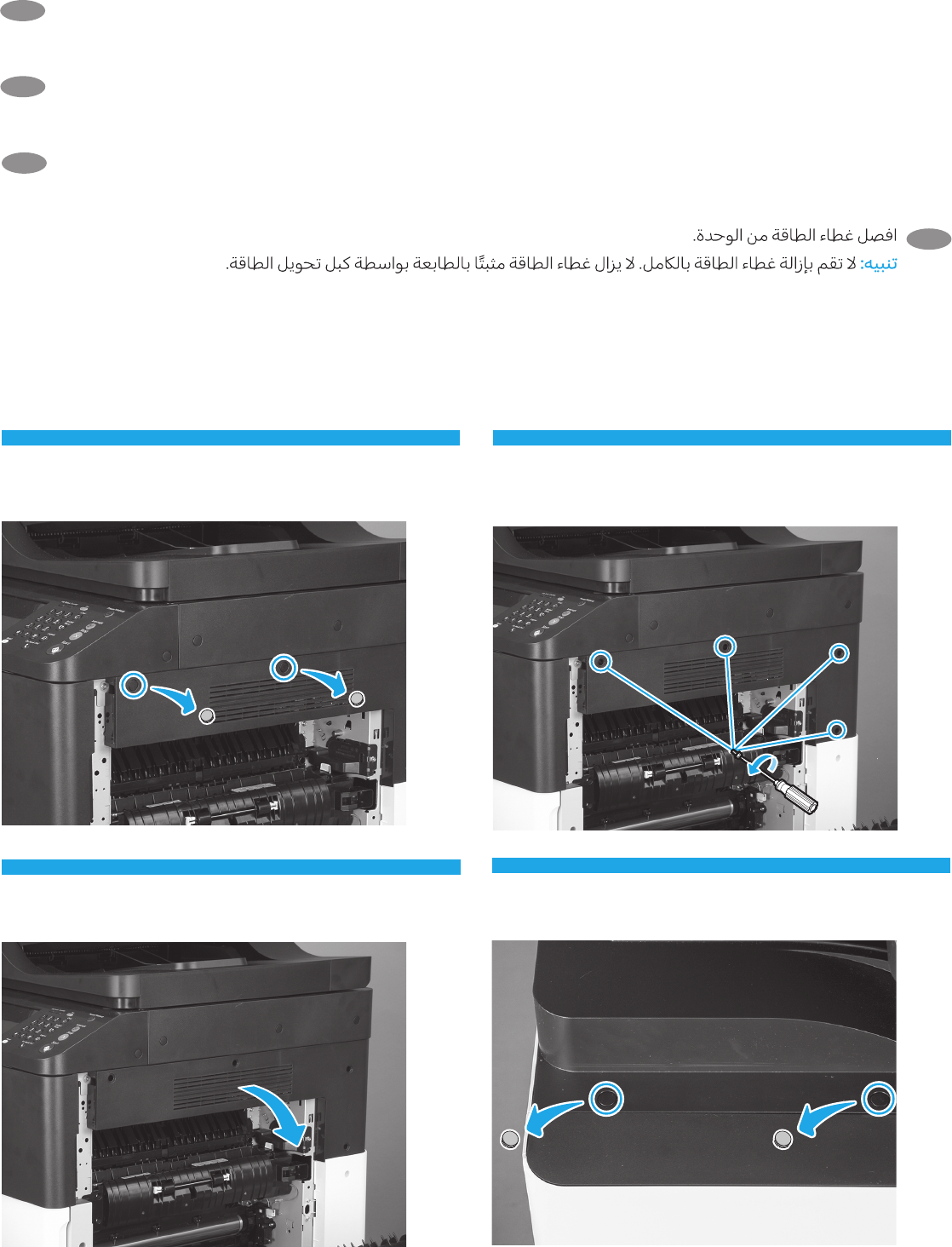 افصل غطاء الطاقة من الوحدة.

تنبيه: لا تقم بإزالة غطاء الطاقة بالكامل. لا يزال غطاء الطاقة مثبتًا بالطابعة بواسطة كبل تحويل الطاقة.