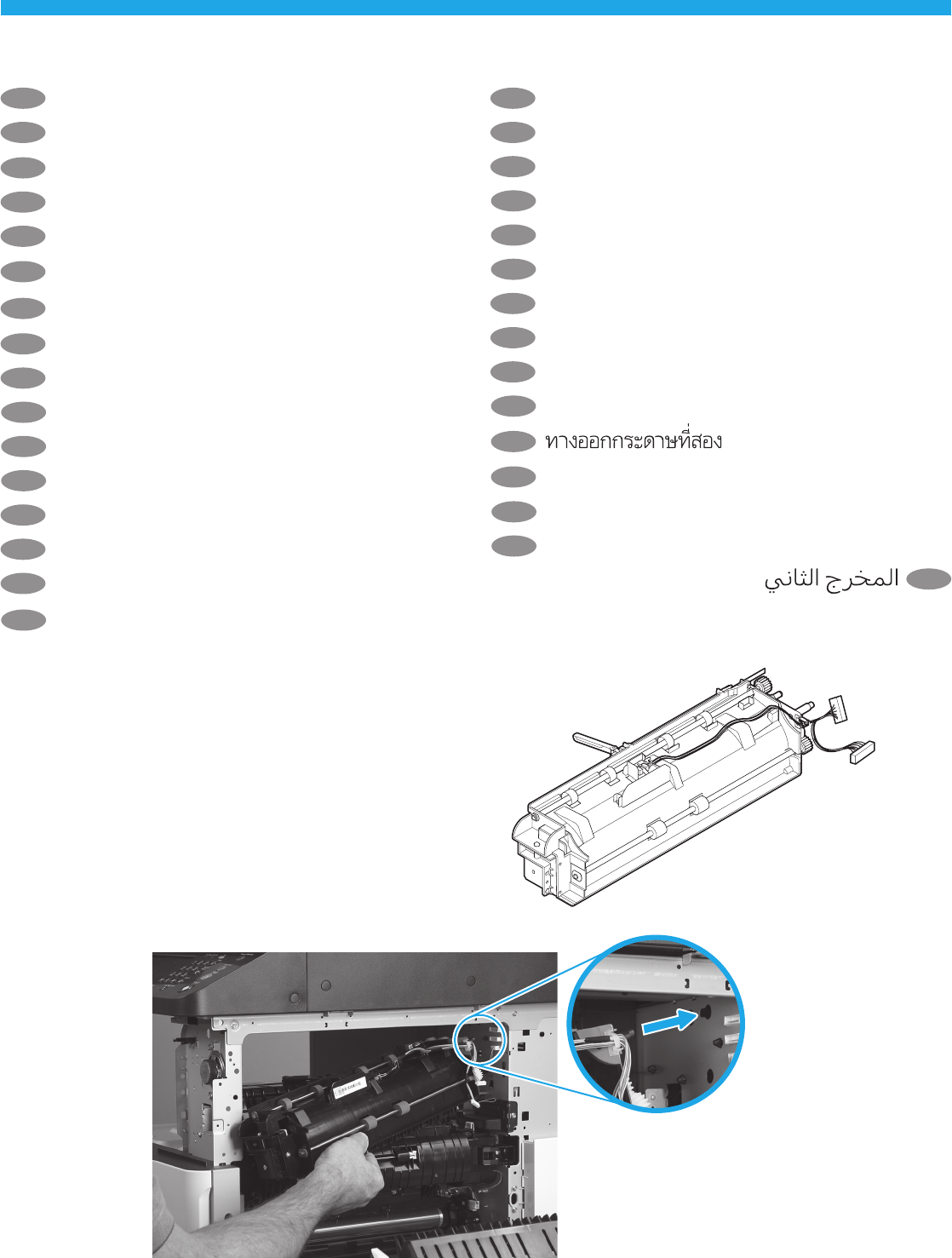 ทางออกกระดาษที่สอง

المخرج الثاني