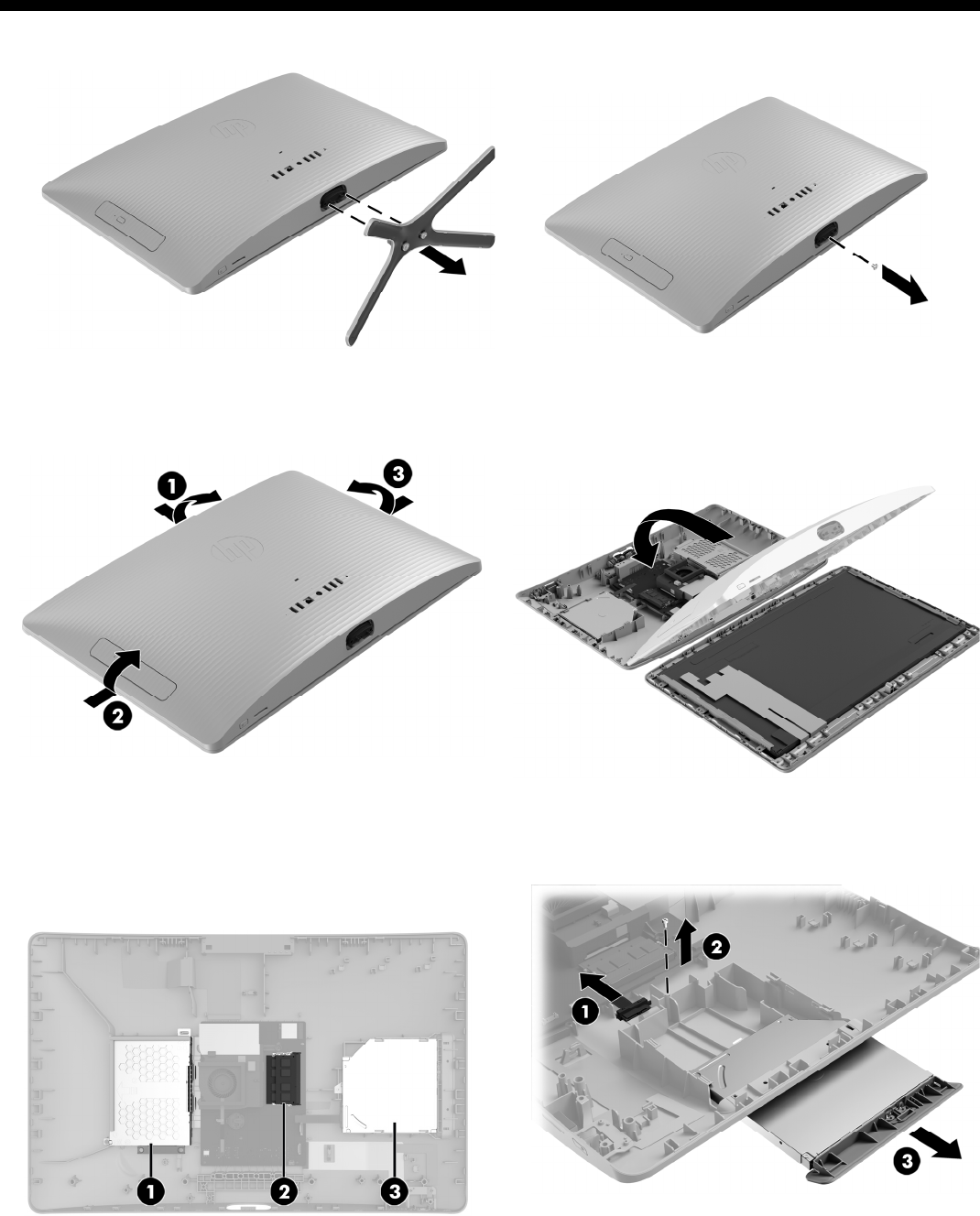 1

3

2

1

2

3

2

1

3