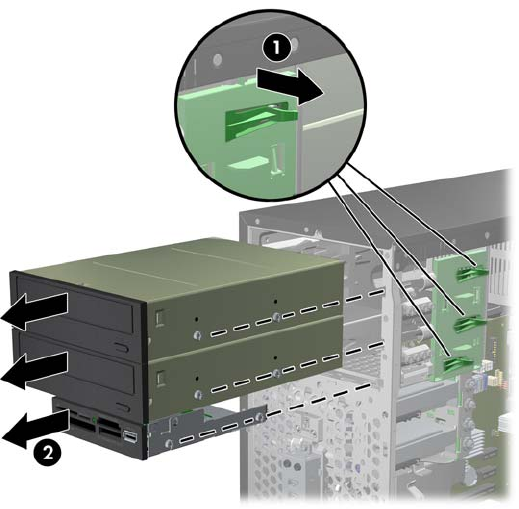 1
2