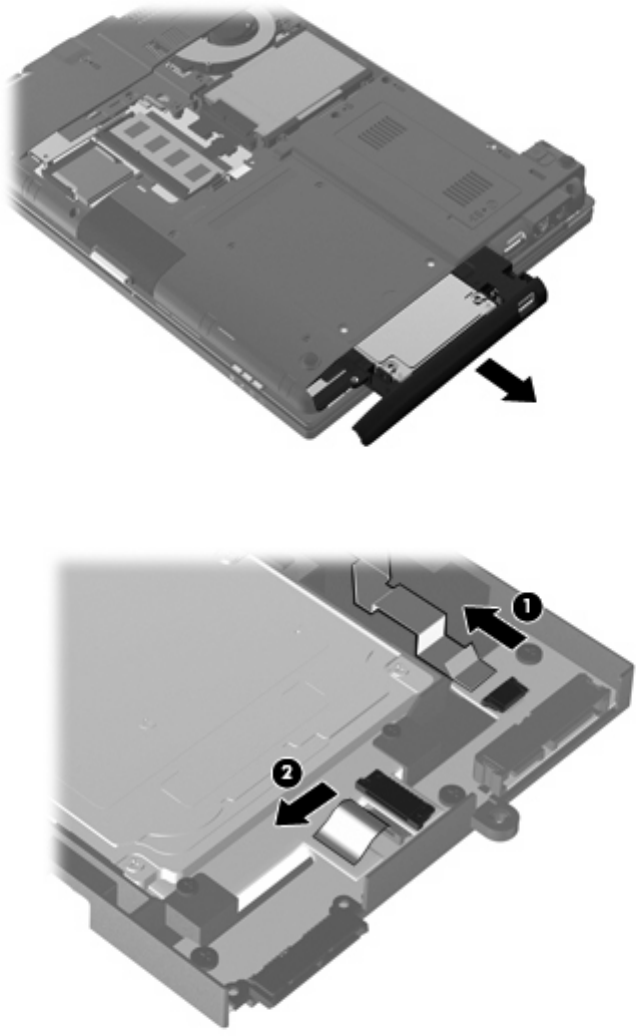 1

2