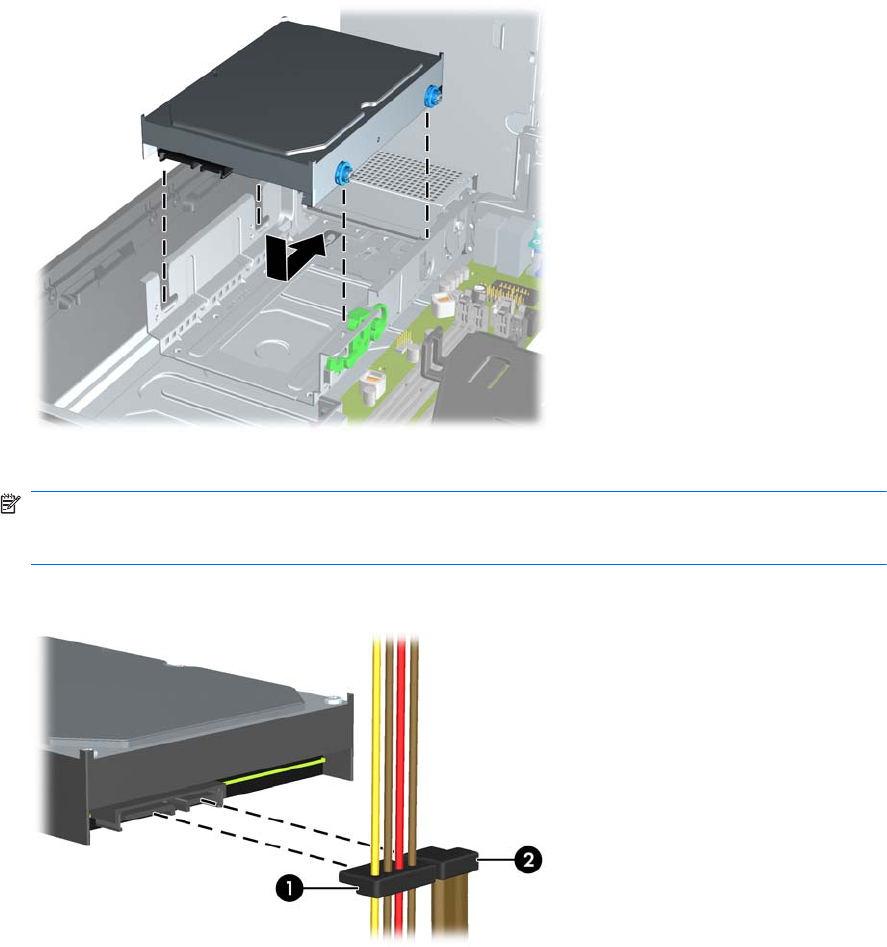 1

2