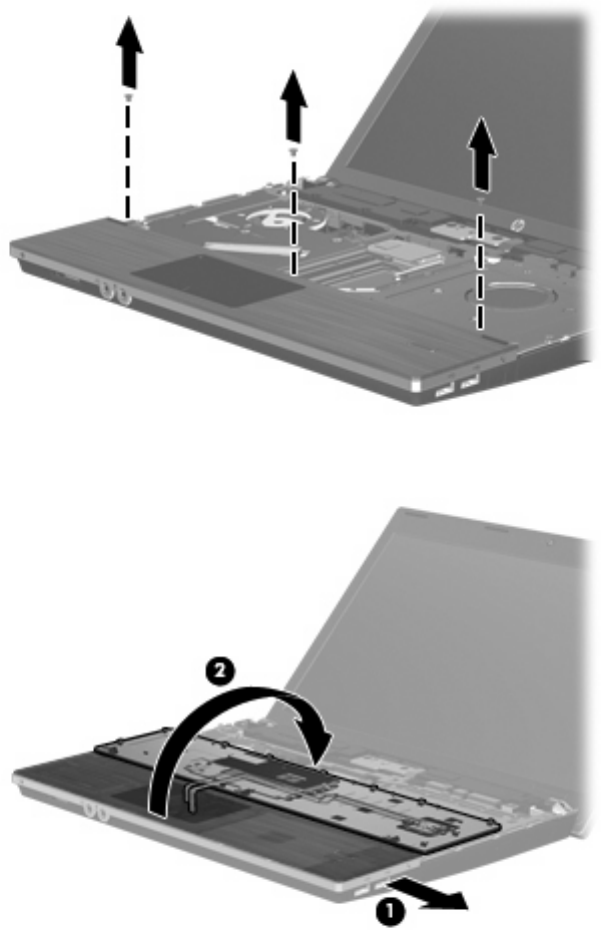 2

1