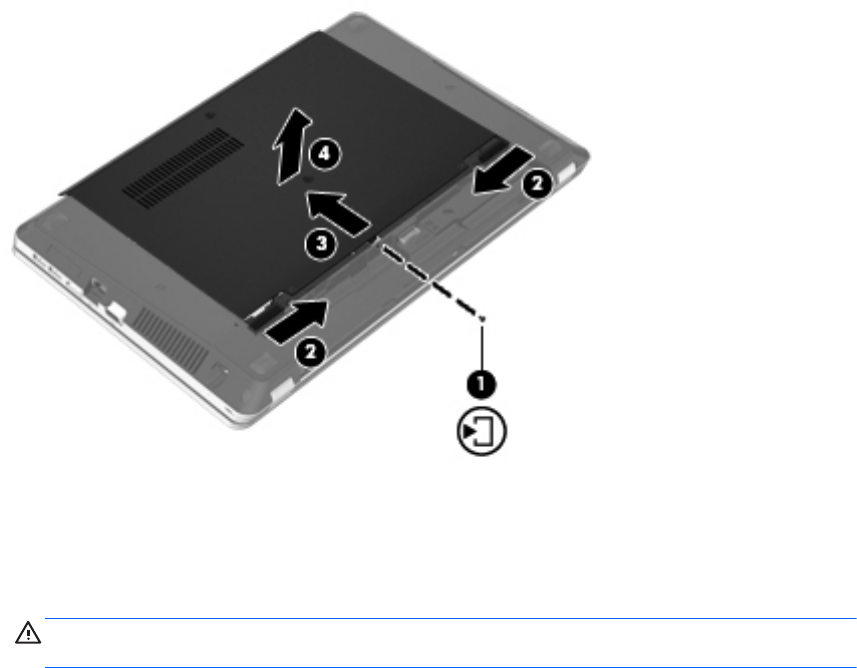 4
2
3
2
1