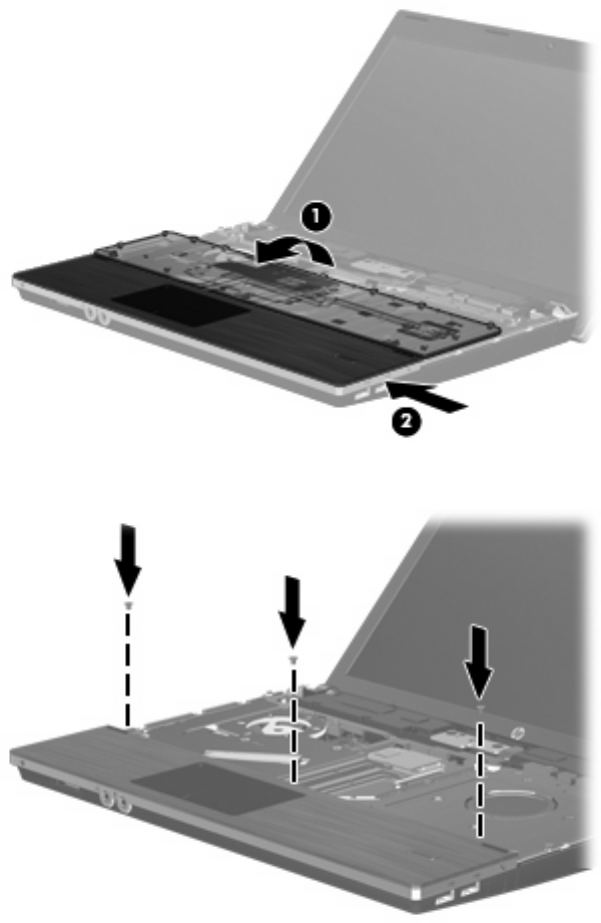 1

2