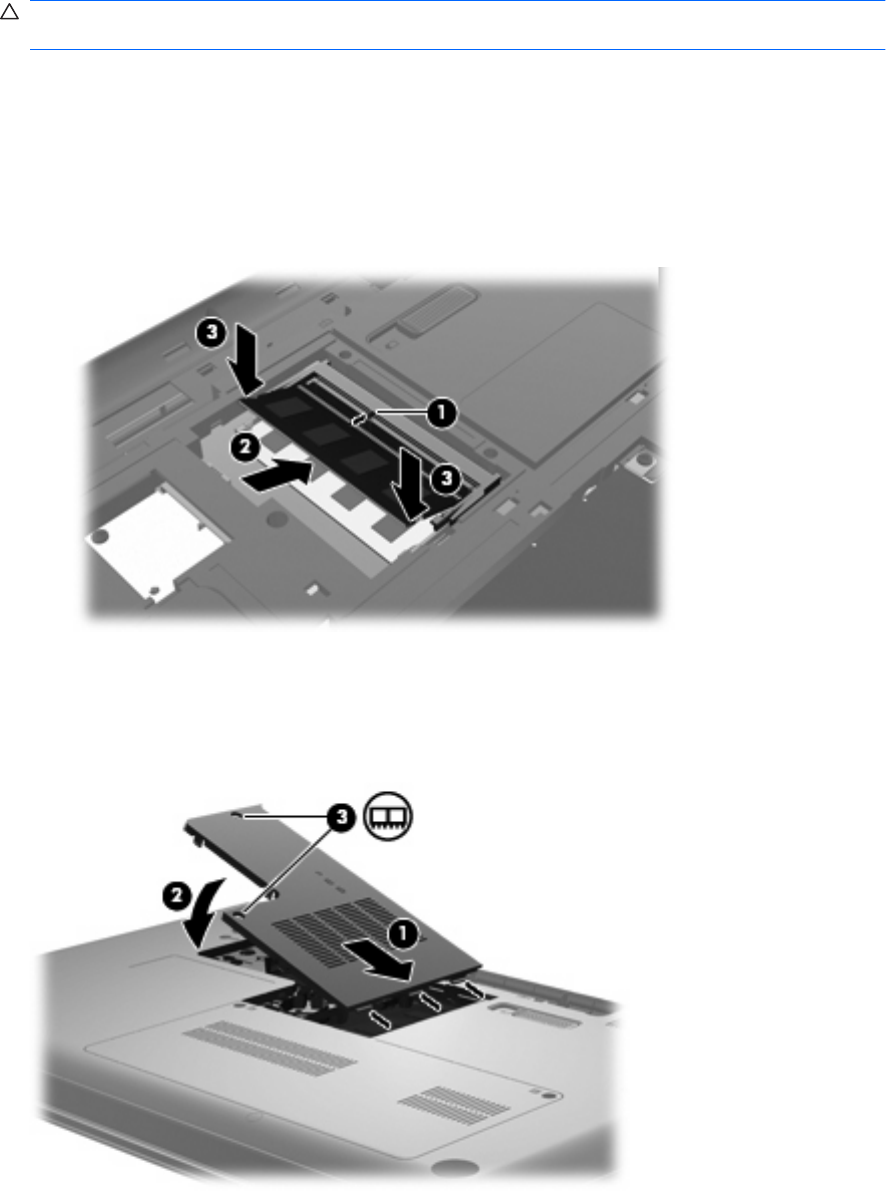 3
1
2
3

3
2
1