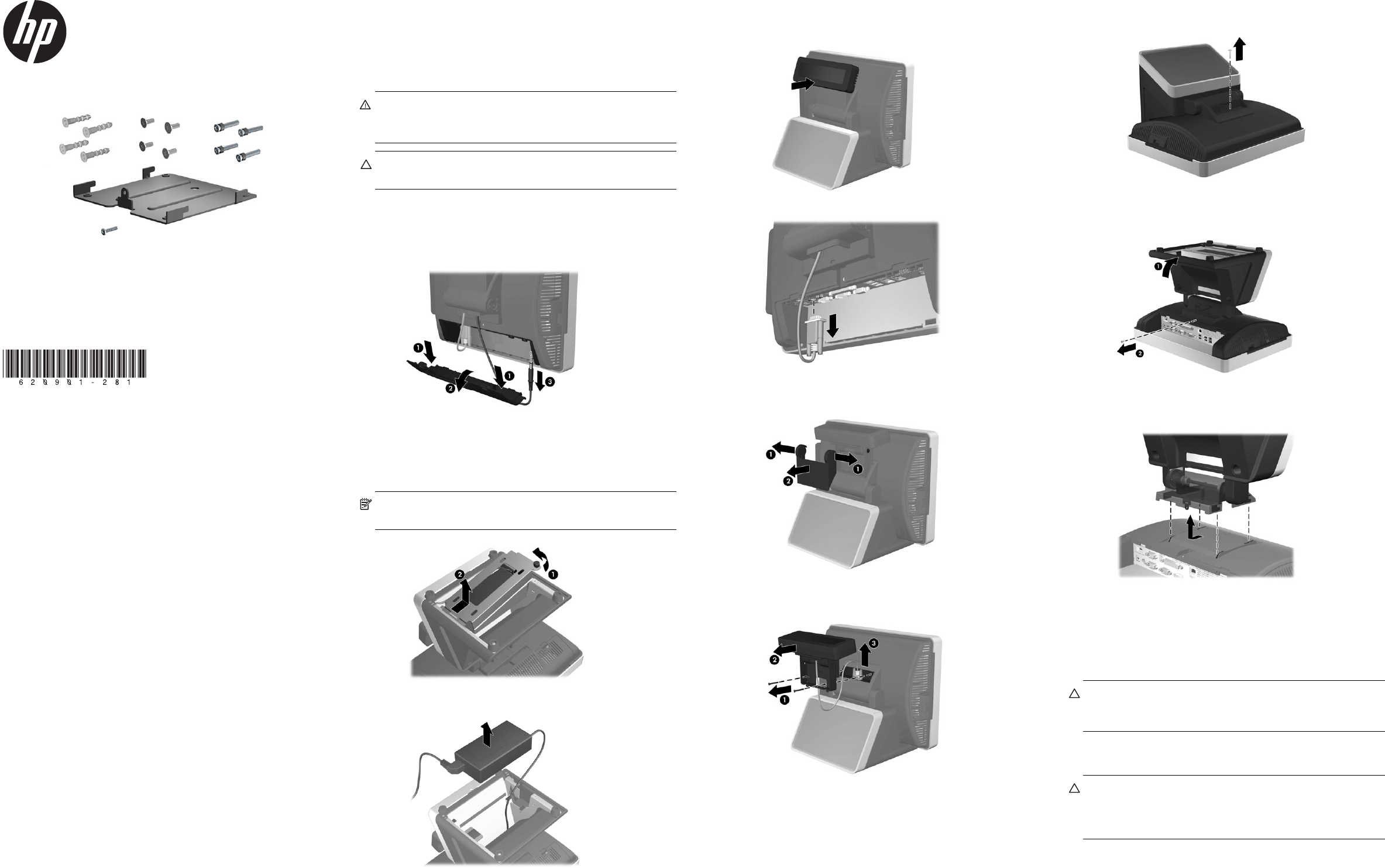 hp

620901-281