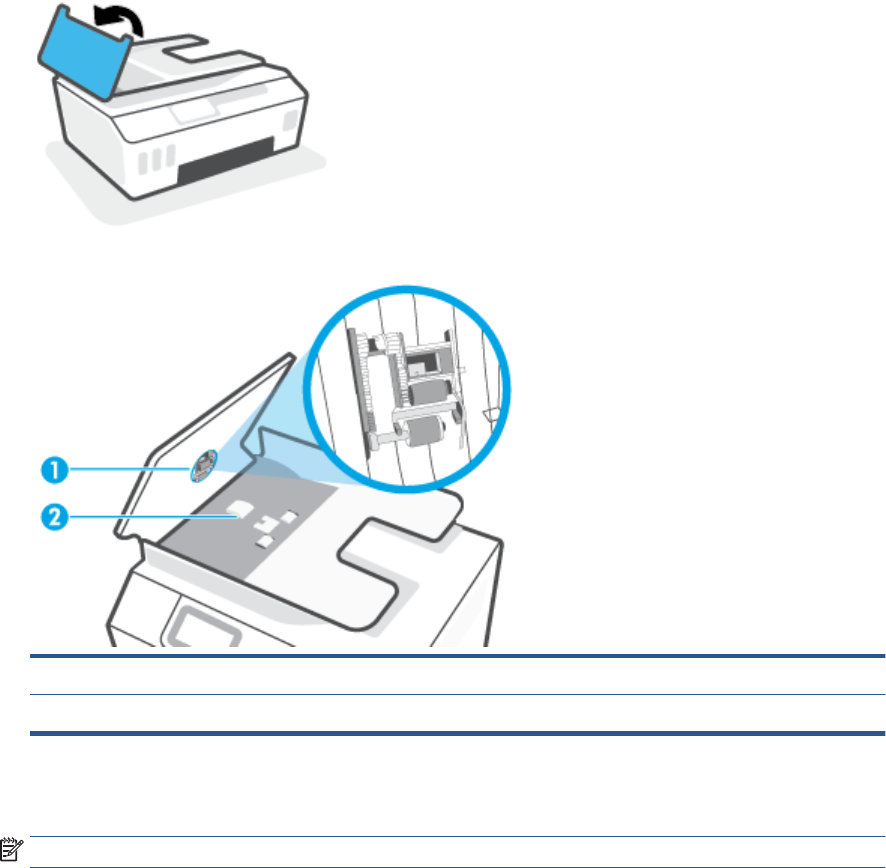 1

2