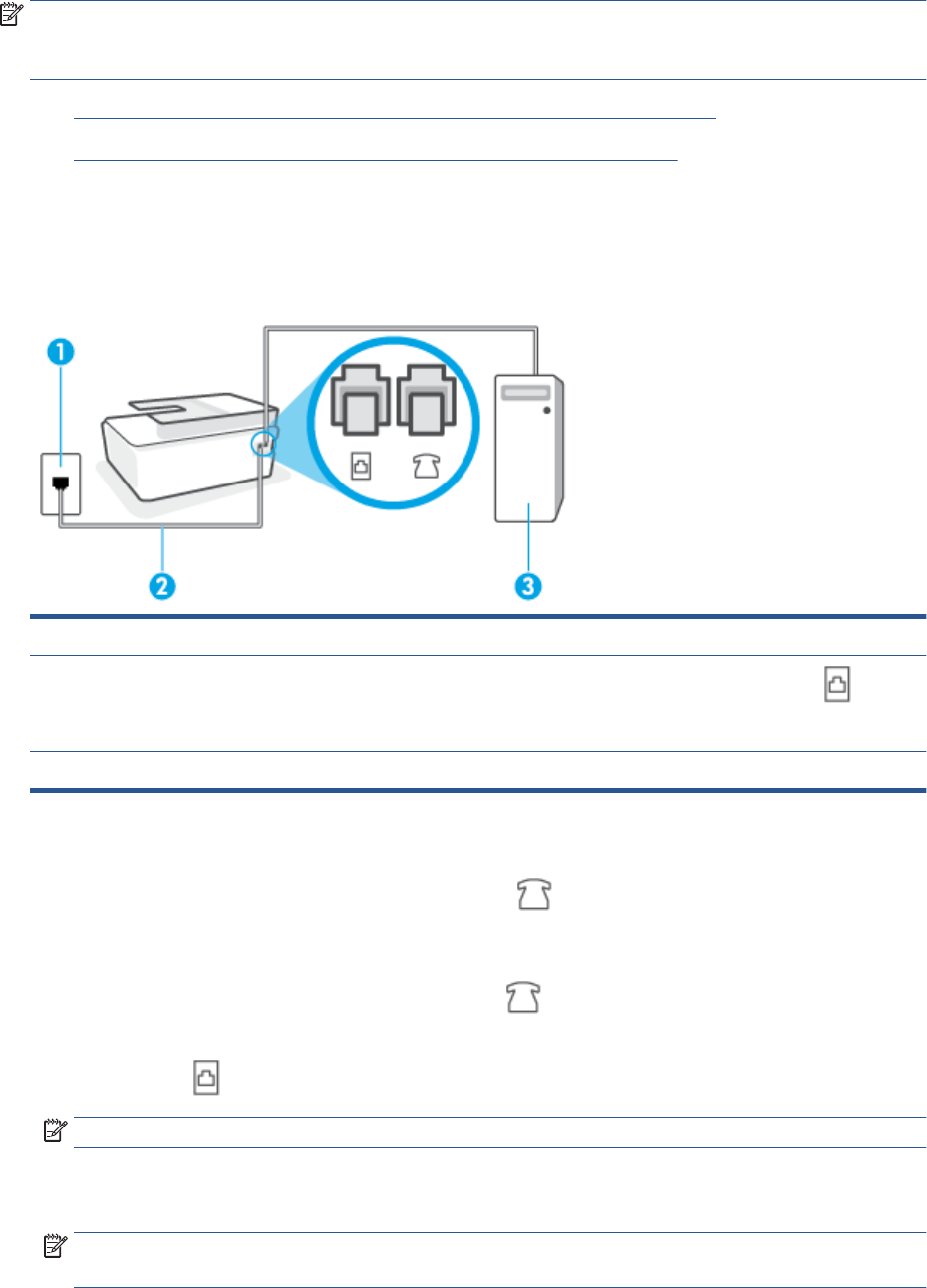 1

2

3