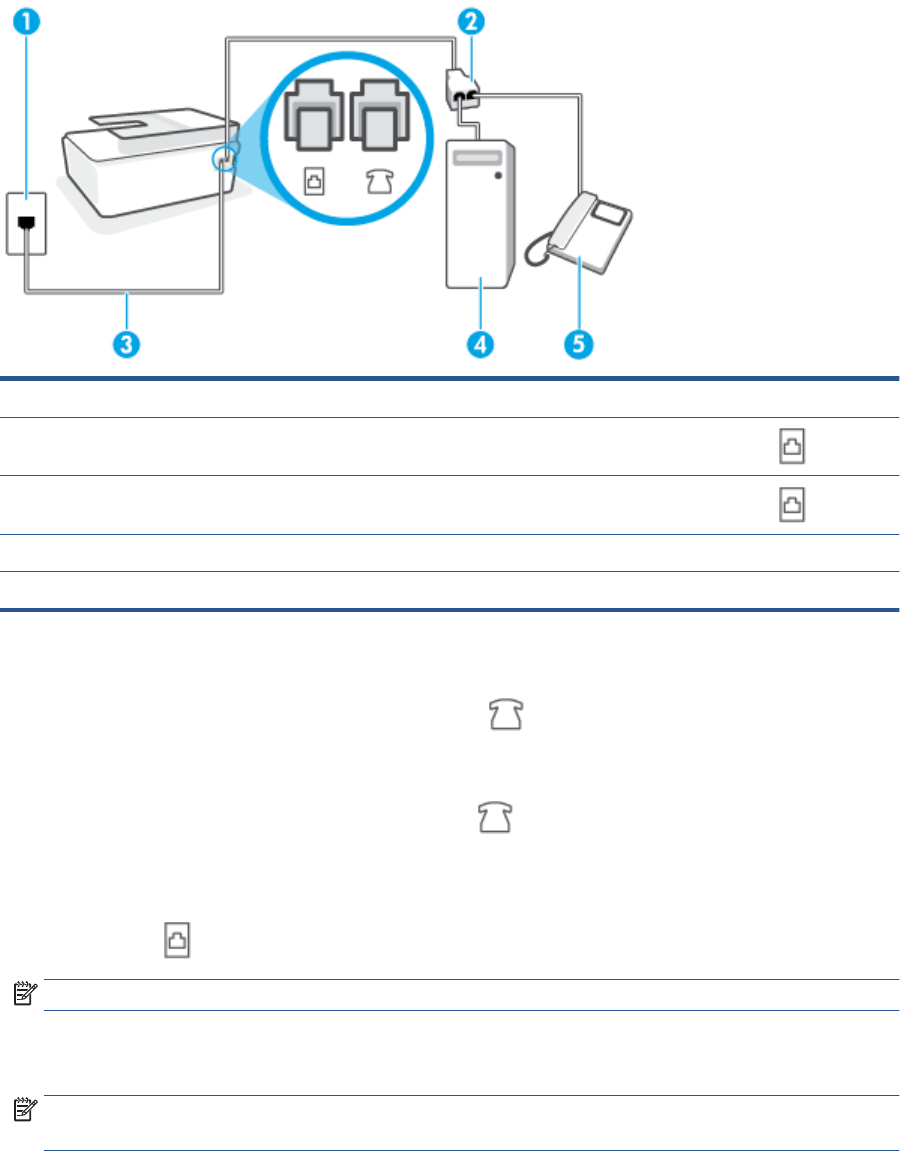 1
2
3
4
5