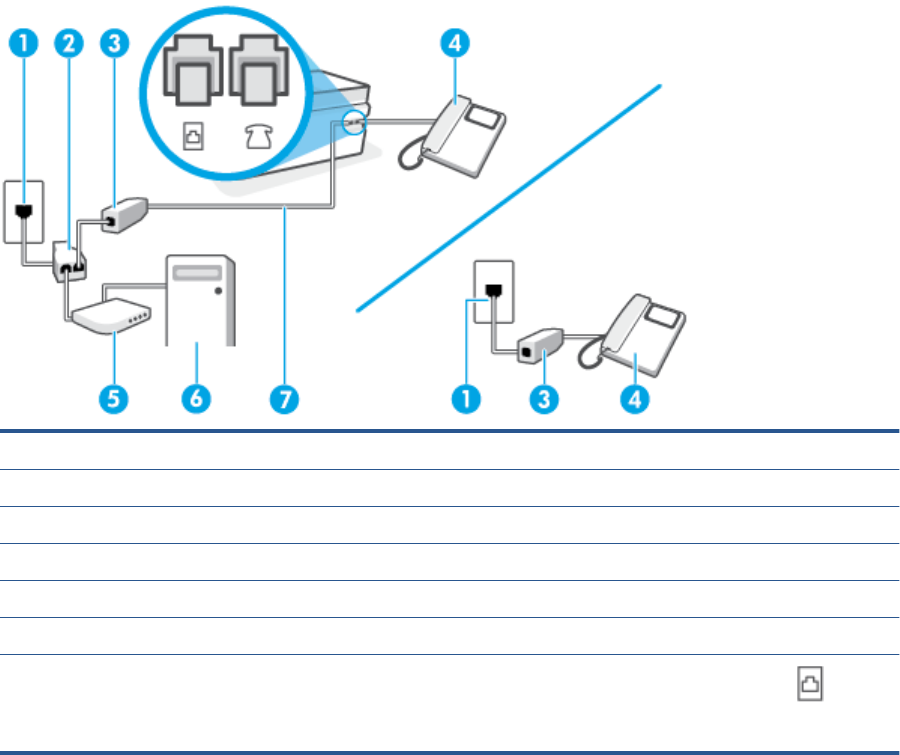 1
2
3
4
5
6
7
1
3
4