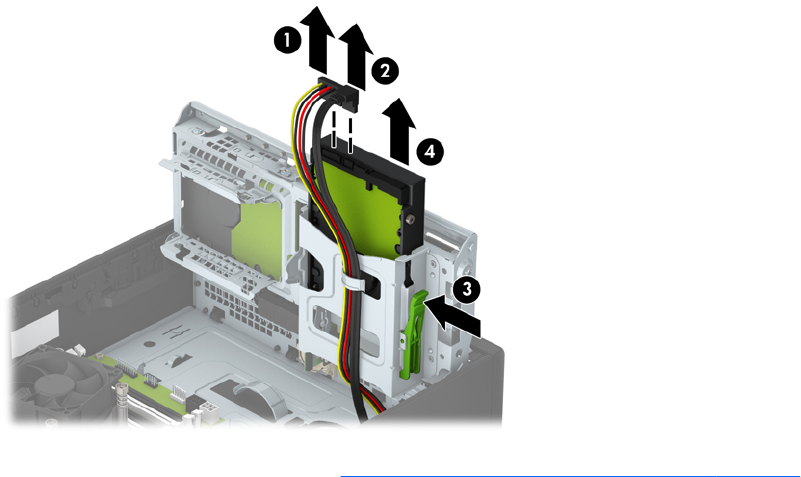 1
2
4
3