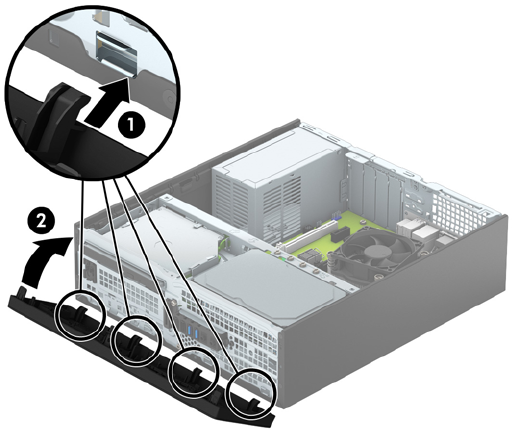 1
2