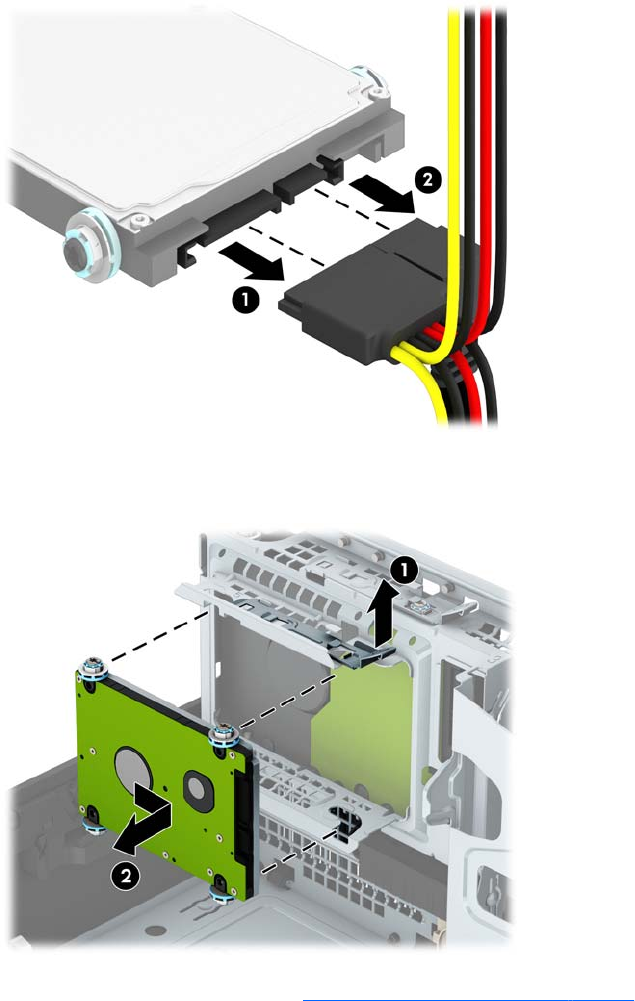 2
1
1
2