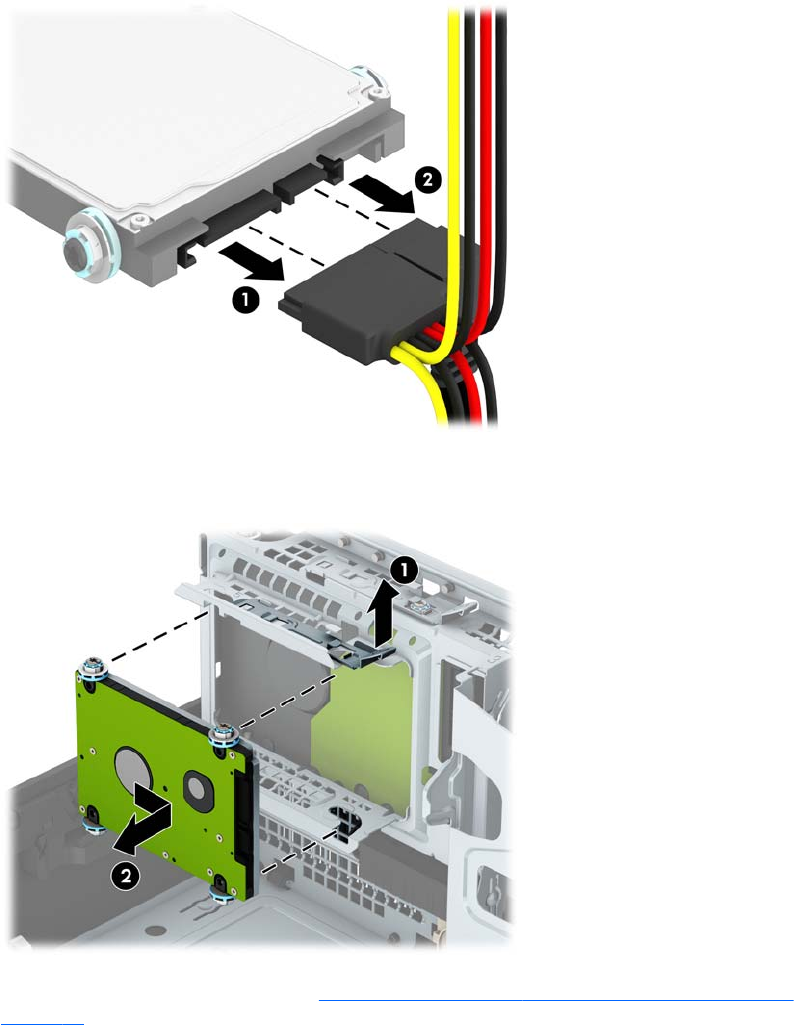 2
1
1
2