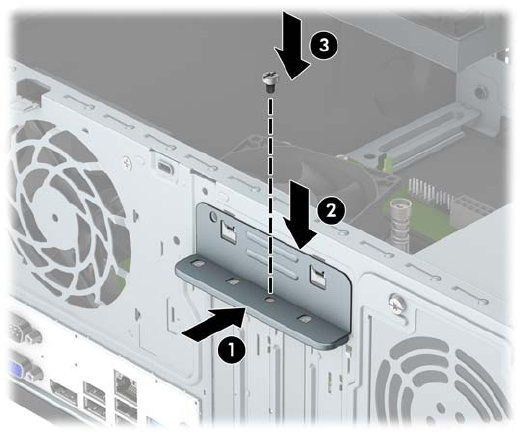 3
2
1