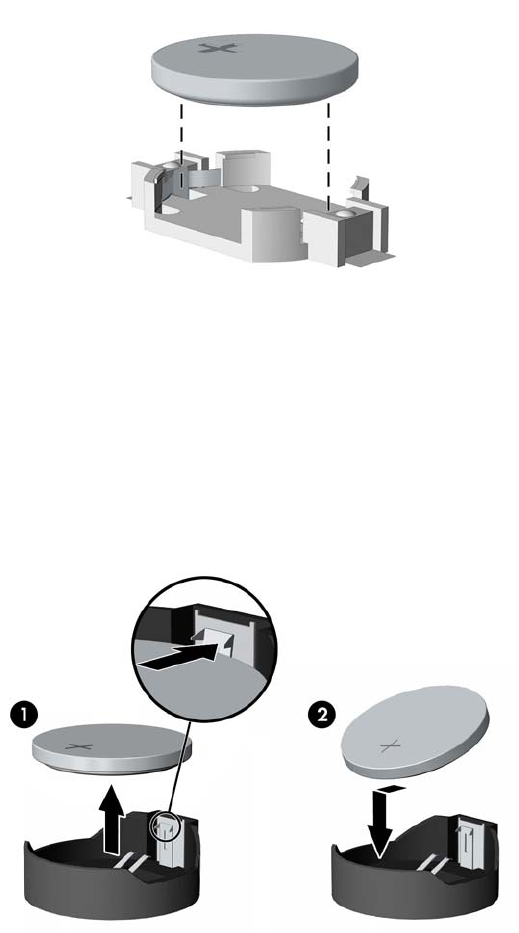 1

2