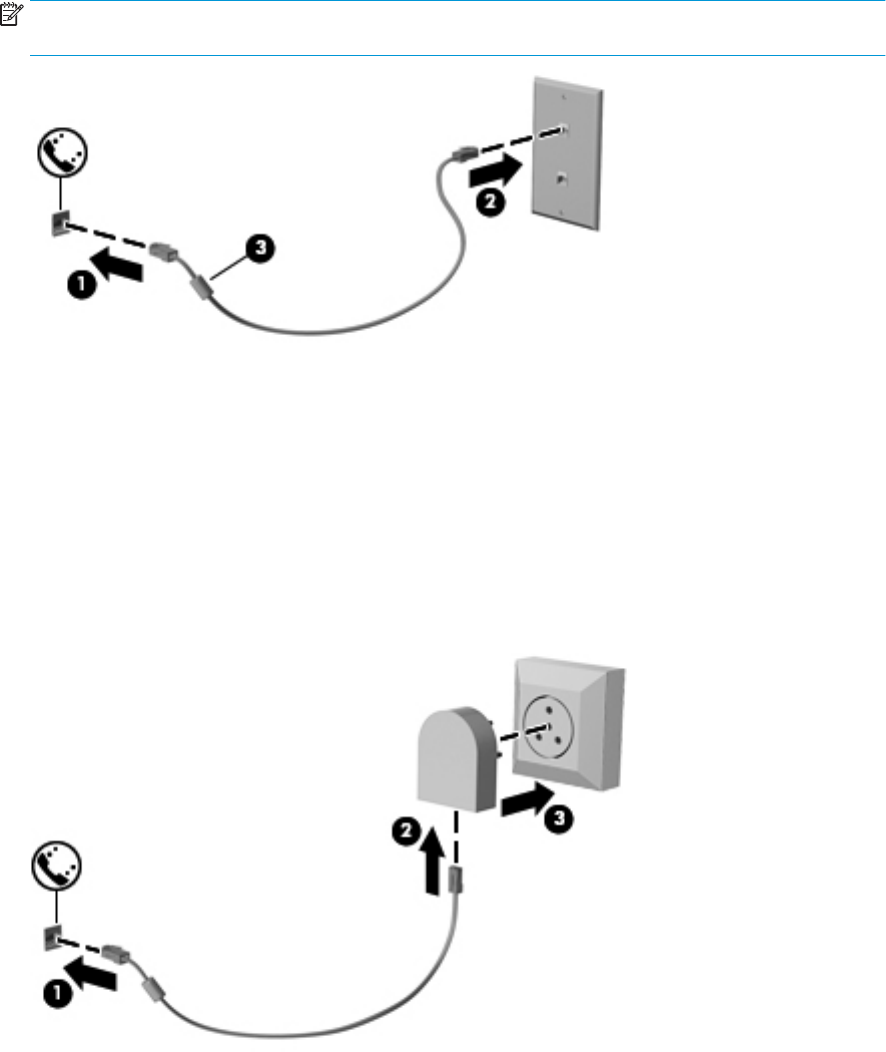 1

2

3

2

3

1