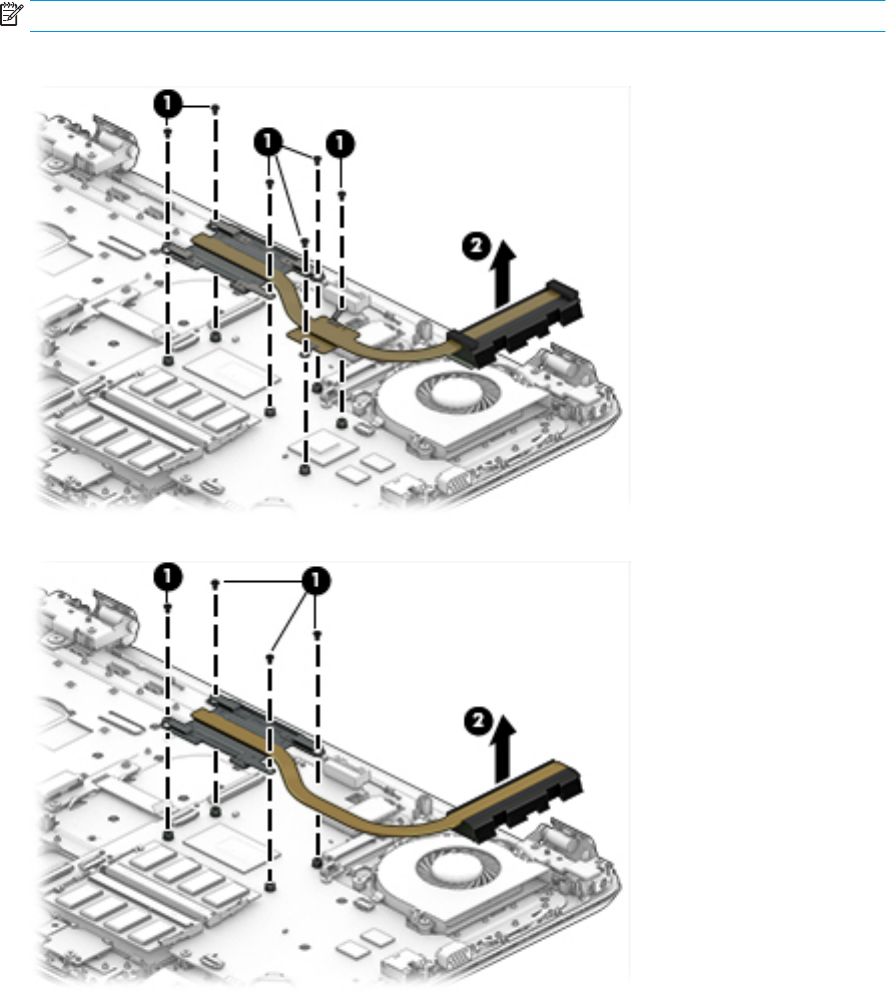 1
1
1
2
1
1
2