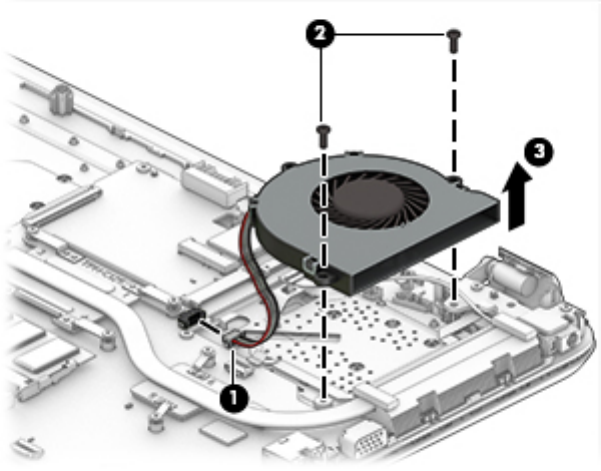 2
3
1