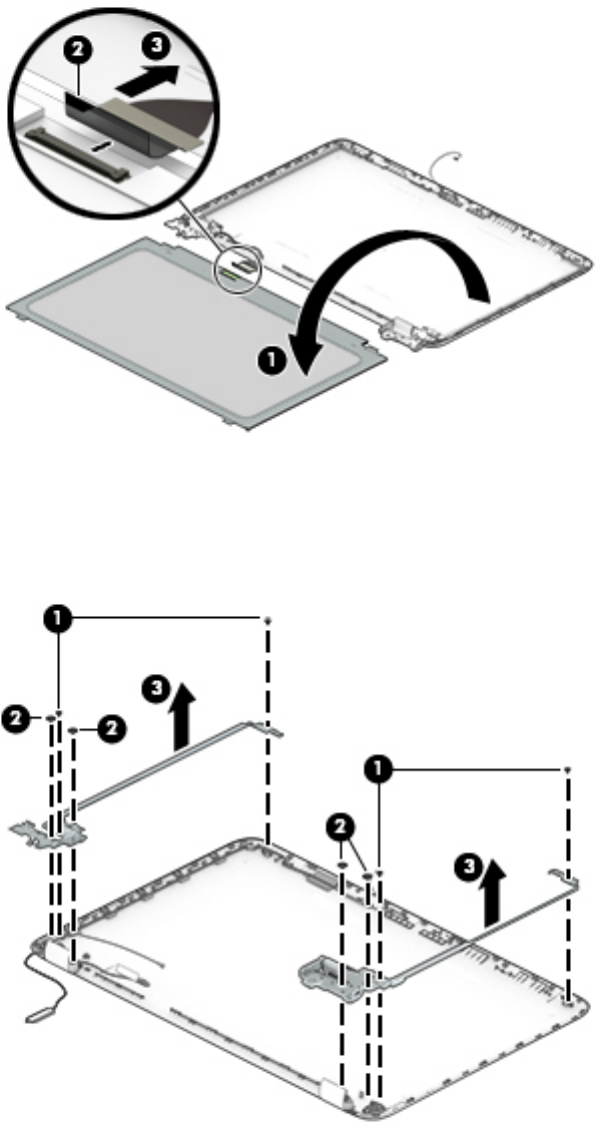 2
3
1

1
2
2
3
1
2
3