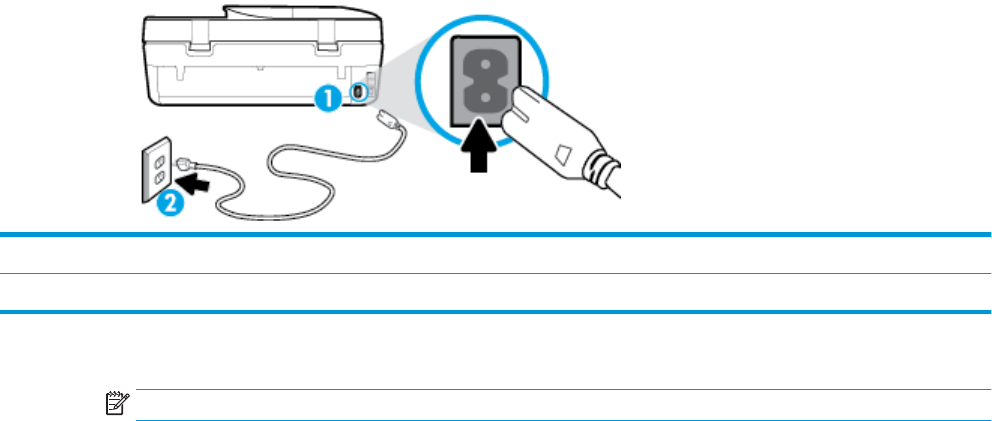 1

2