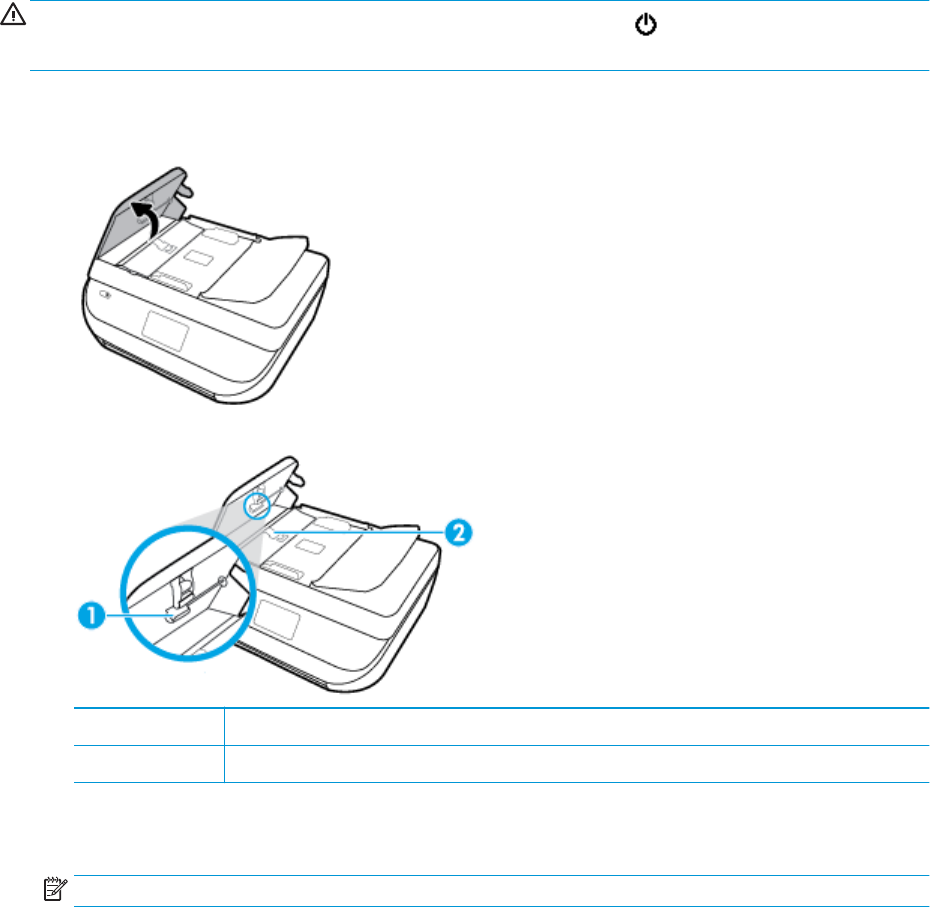 1

2