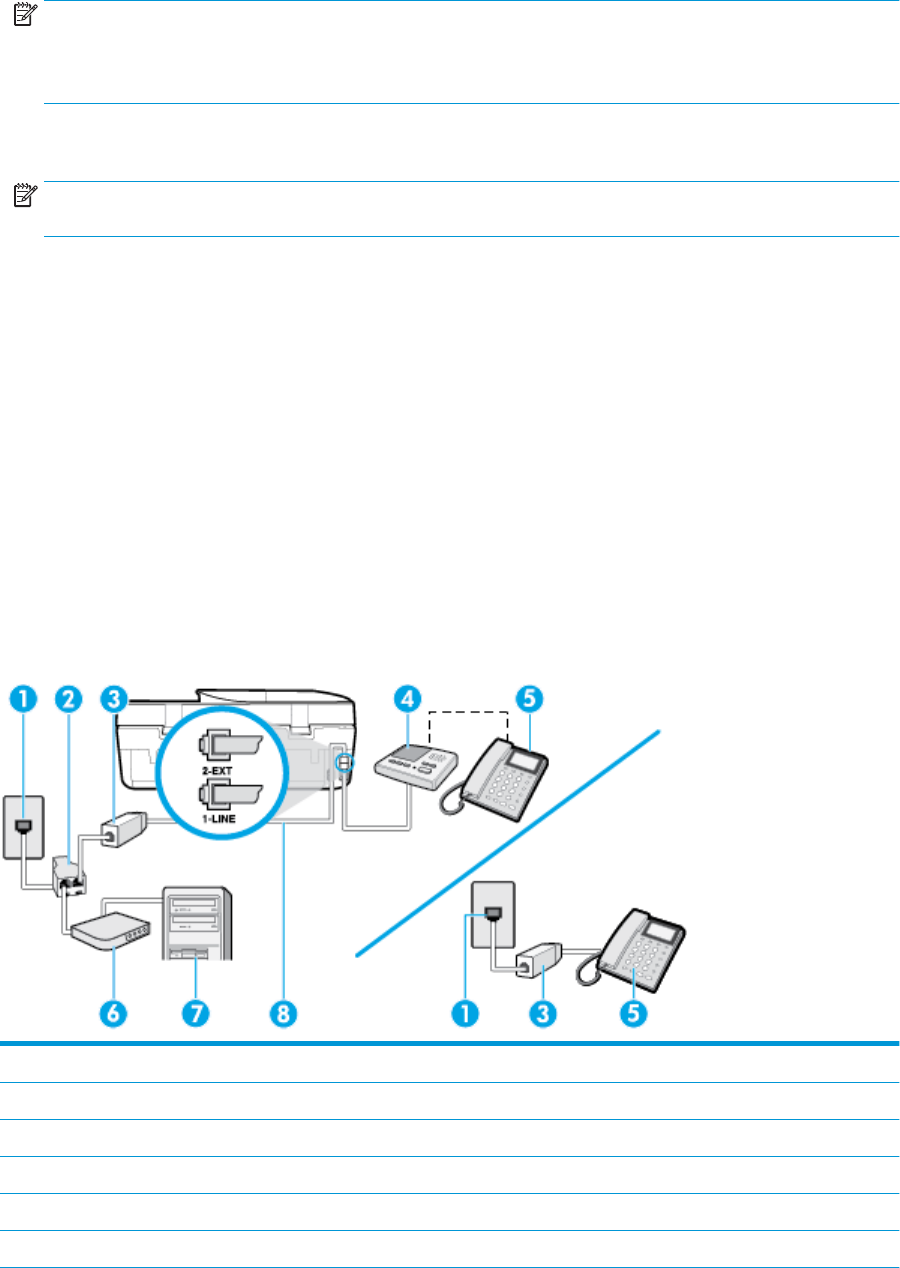 1
2
3
2-EXT
1-LINE
4
5
6
7
8
1
3
5