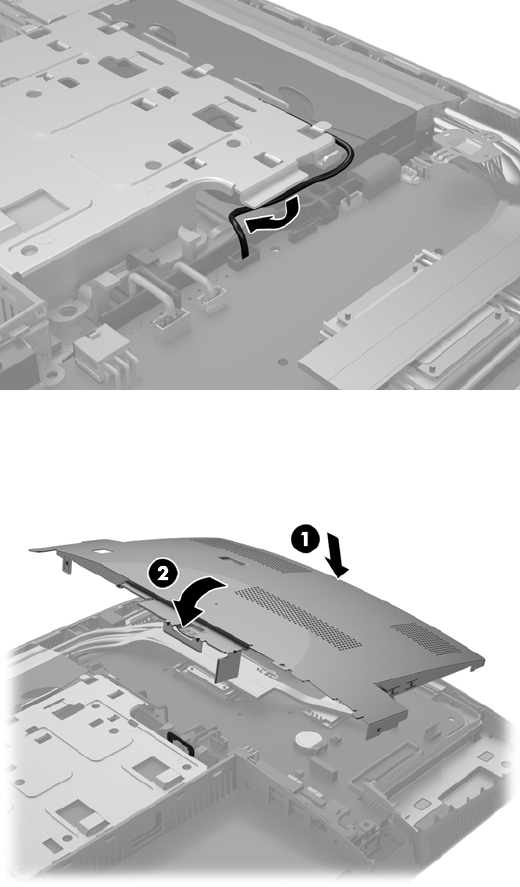 1

2