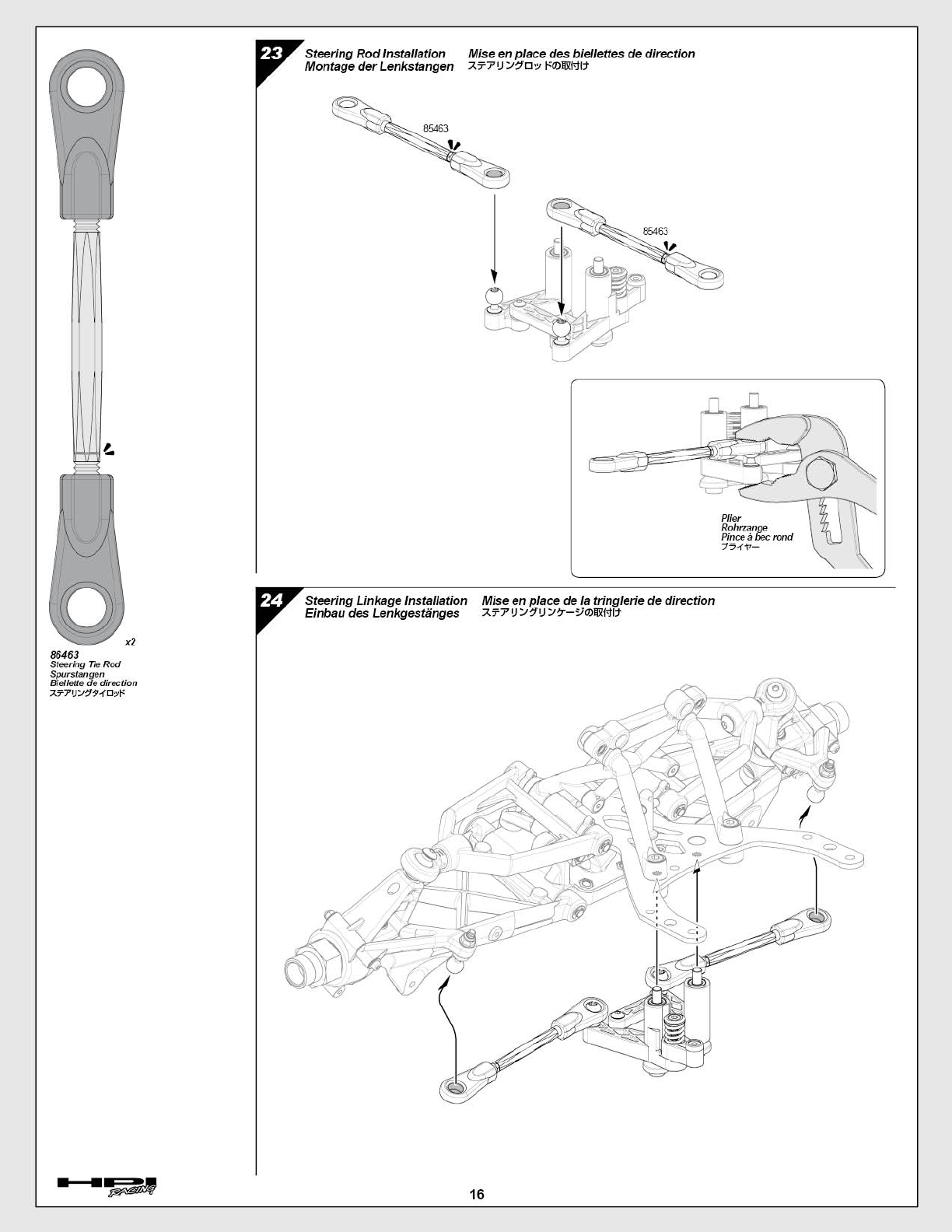 x2
86463
Steering Tie Rod
Spurstangen
Biellette de direction
ステアリングタイロッド

23
Steering Rod Installation
Montage der Lenkstangen
Mise en place des biellettes de direction
ステアリングロッドの取付け

85463

85463

Plier
Rohrzange
Pince à bec rond
プライヤー

24
Steering Linkage Installation
Einbau des Lenkgestänges
Mise en place de la tringlerie de direction
ステアリングリンケージの取付け

HPI RACING

16