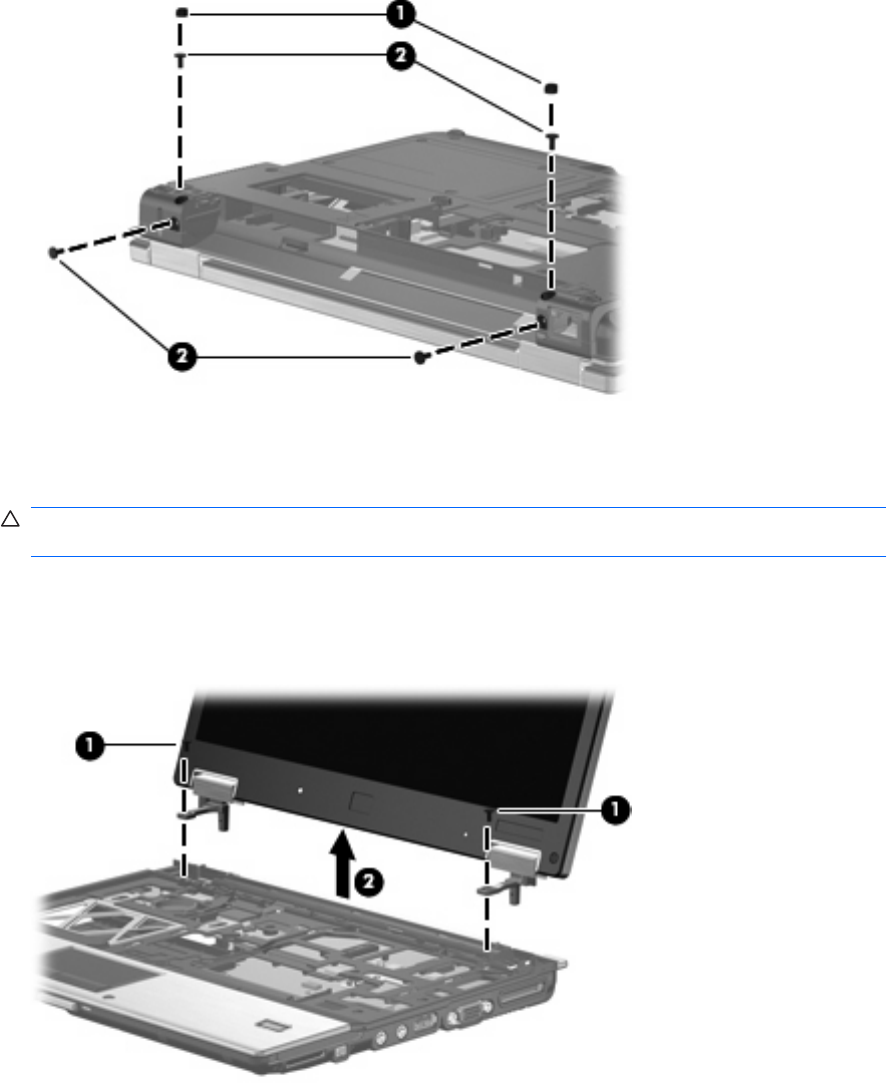 1
2
2

1
1
2