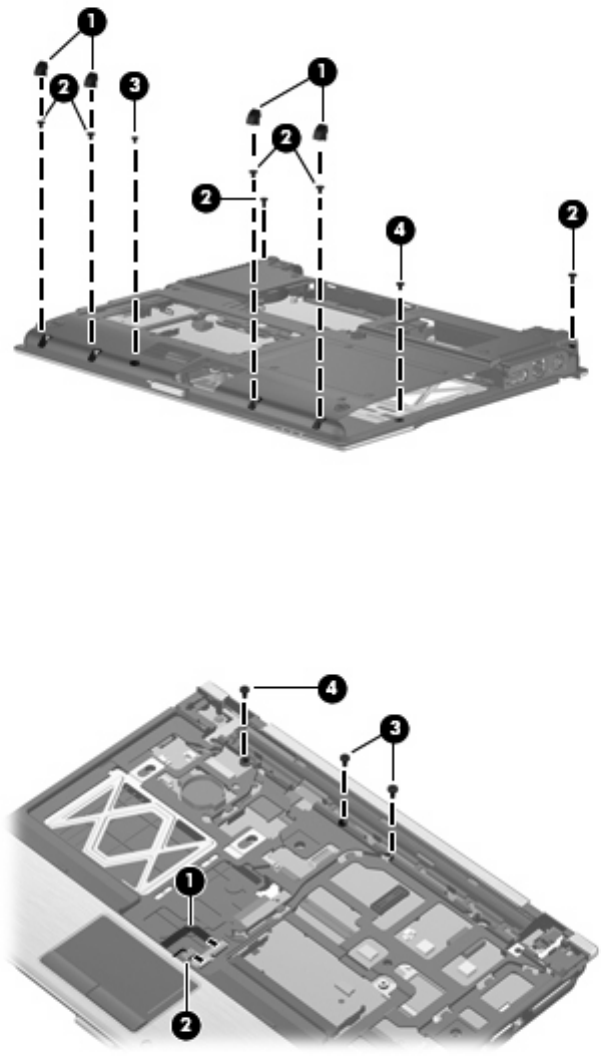 1
2
3
1
2
2
4
2

4
3
1
2