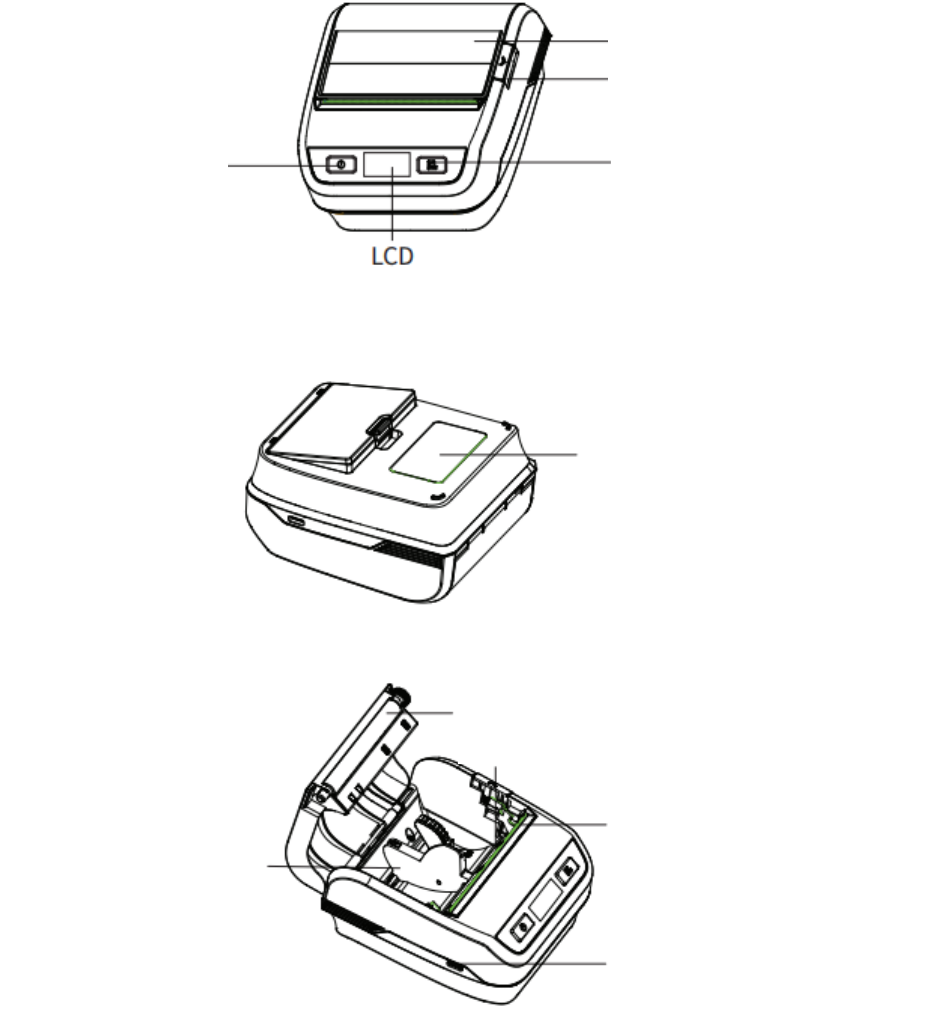 LCD