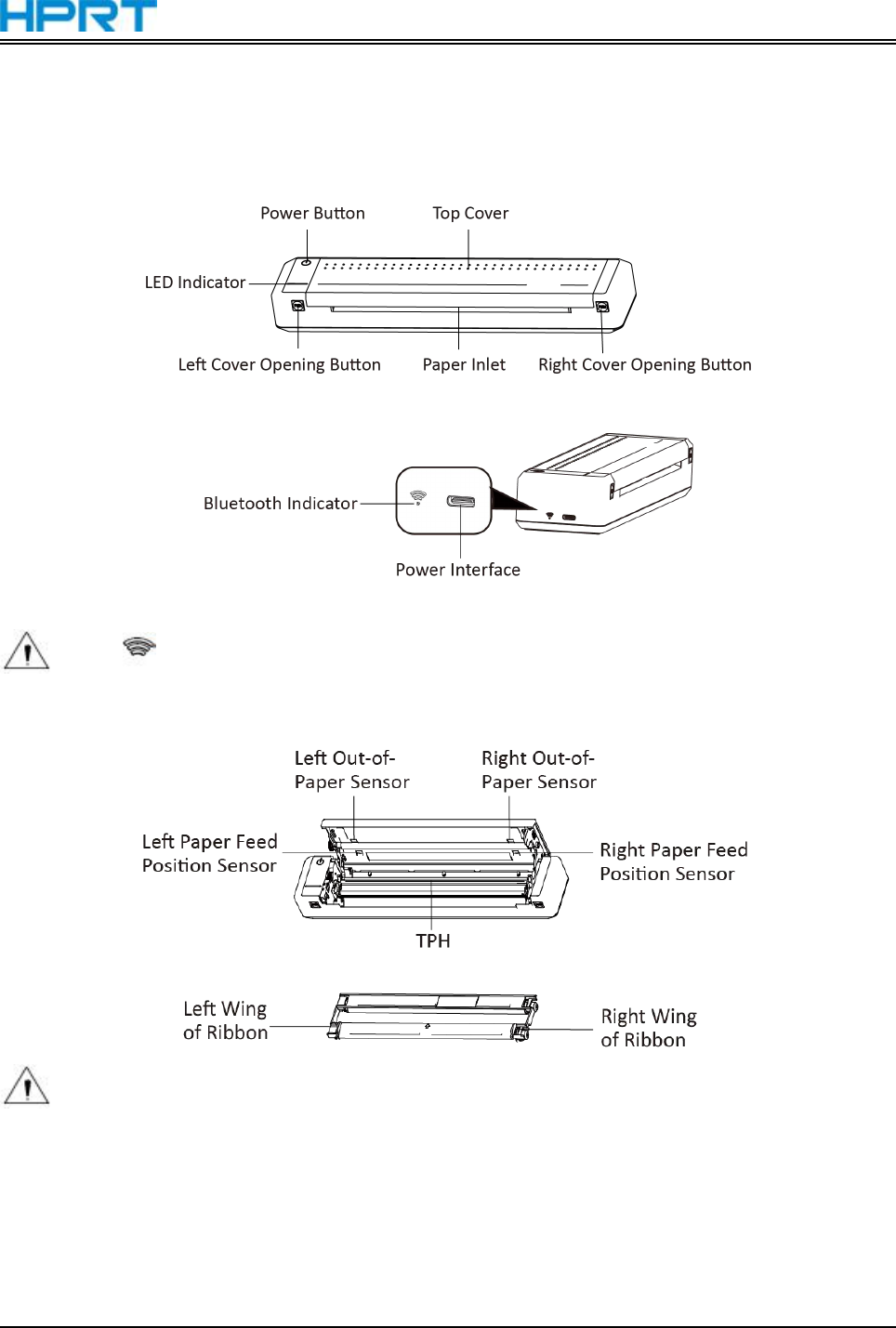 HPRT

Power Button
Top Cover
LED Indicator
Left Cover Opening Button
Paper Inlet
Right Cover Opening Button

Bluetooth Indicator
Power Interface

Left Out-of-Paper Sensor
Right Out-of-Paper Sensor
Left Paper Feed Position Sensor
Right Paper Feed Position Sensor
TPH

Left Wing of Ribbon
Right Wing of Ribbon