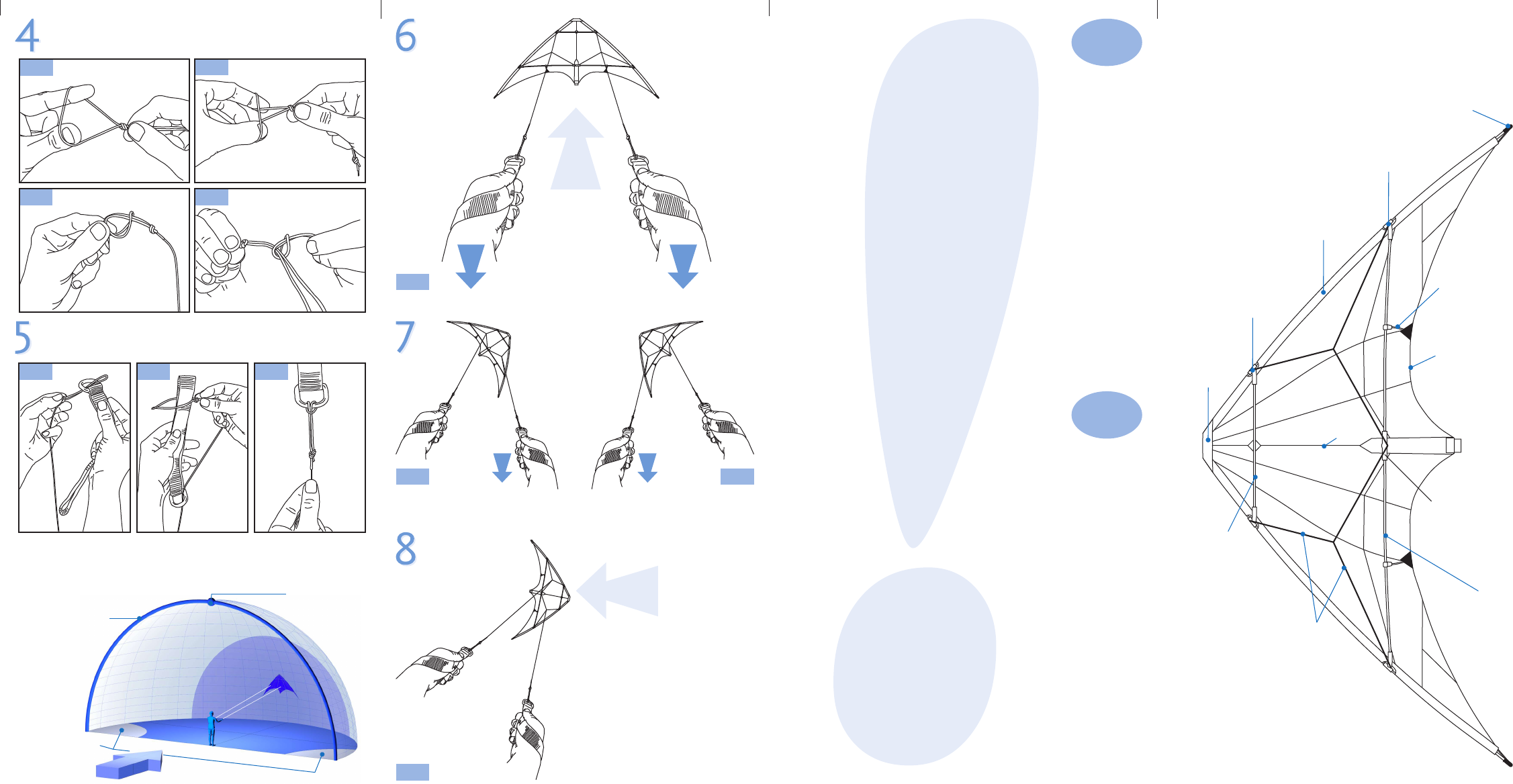 4

5

6

7

8